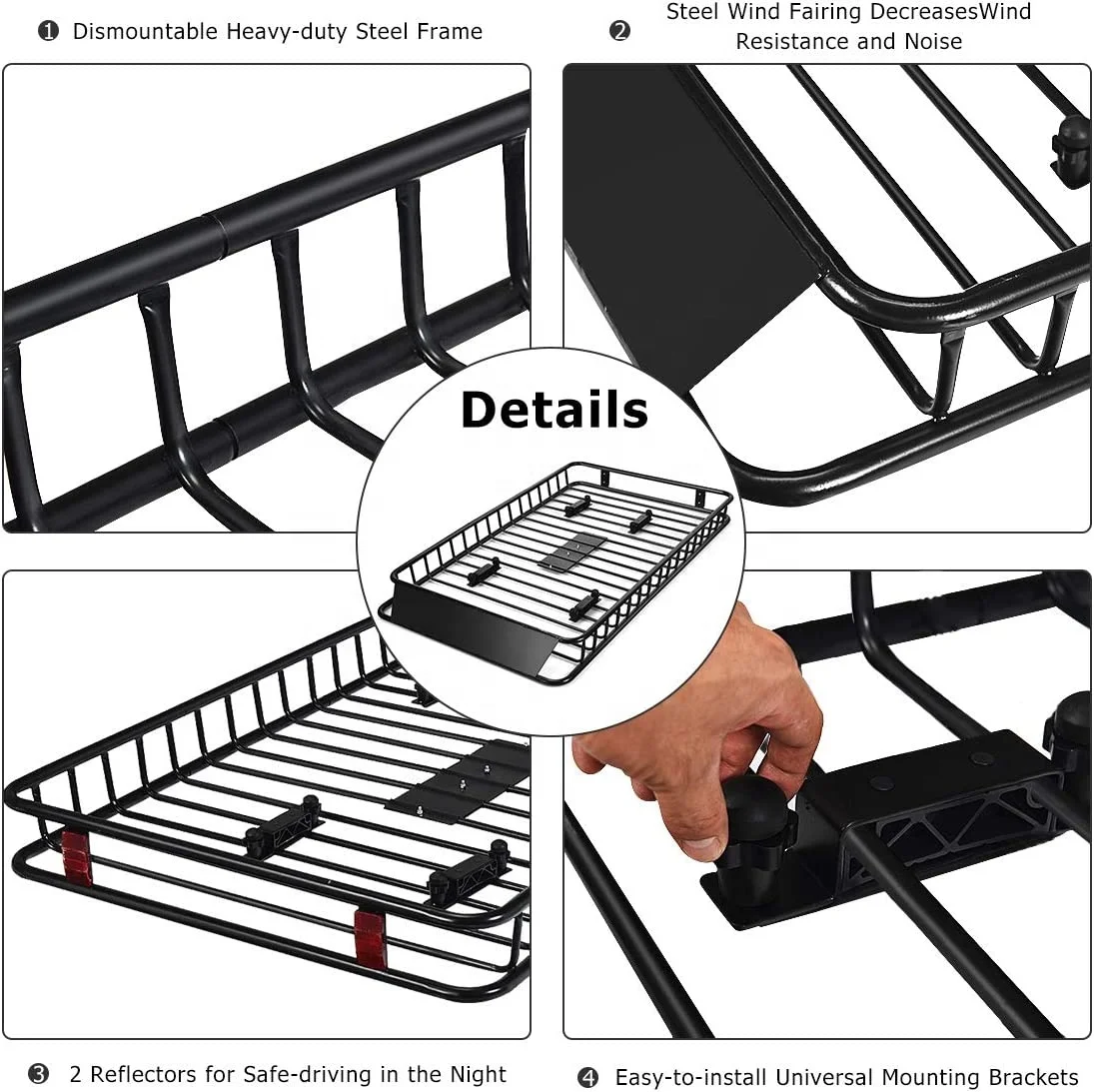 ❶ Dismountable Heavy-duty Steel Frame

❷ Steel Wind Fairing DecreasesWind Resistance and Noise

Details

❸ 2 Reflectors for Safe-driving in the Night

❹ Easy-to-install Universal Mounting Brackets