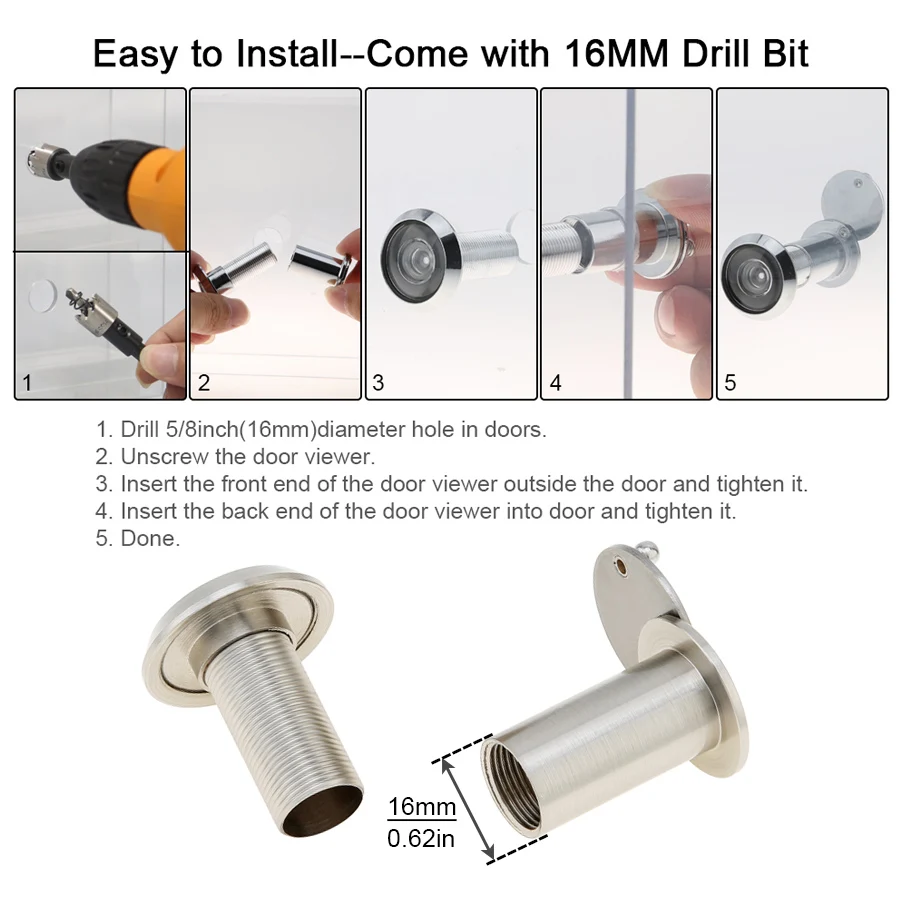 Easy to Install--Come with 16MM Drill Bit

1

2

3

4

5

1. Drill 5/8inch(16mm)diameter hole in doors.
2. Unscrew the door viewer.
3. Insert the front end of the door viewer outside the door and tighten it.
4. Insert the back end of the door viewer into door and tighten it.
5. Done.

16mm
0.62in