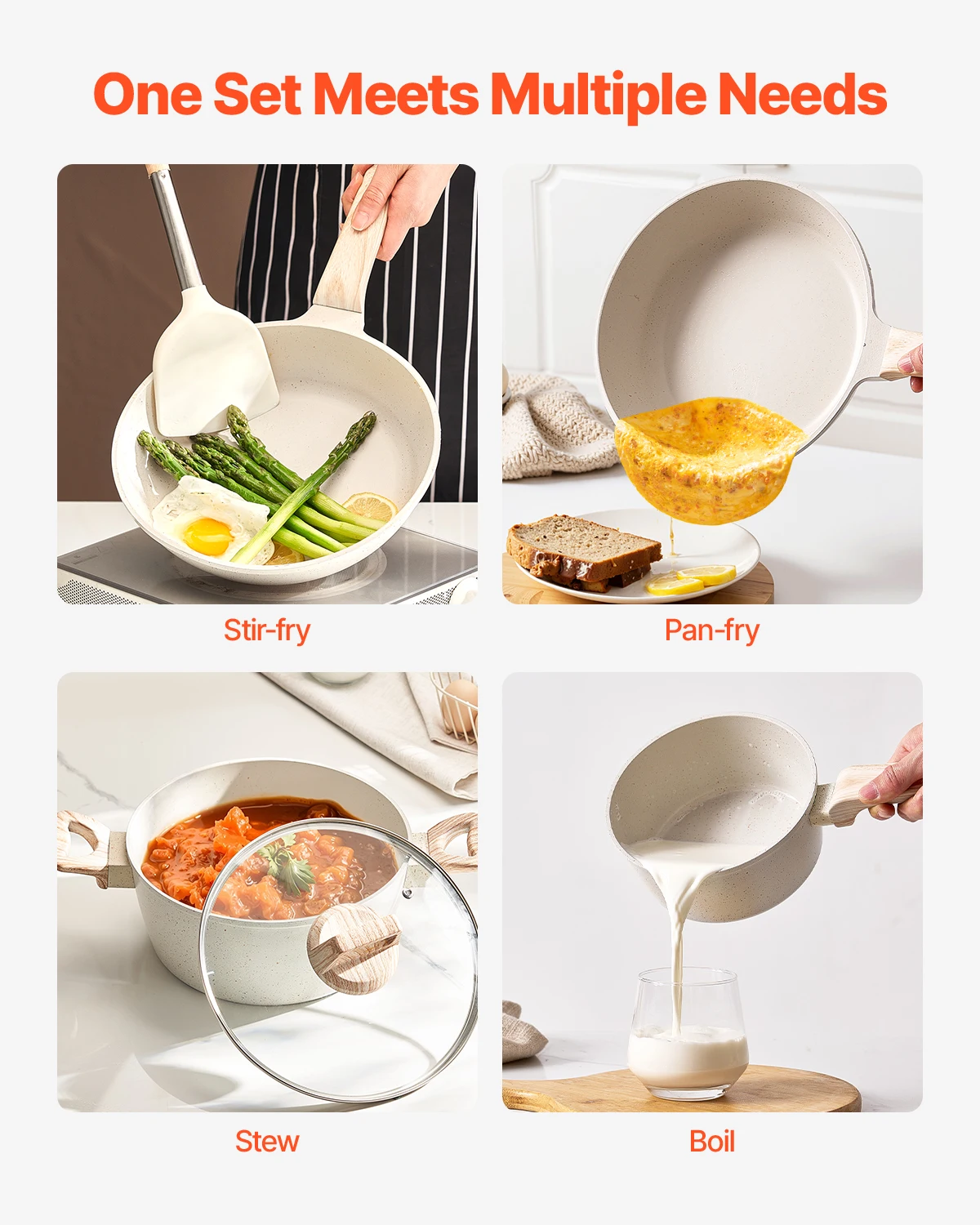 One Set Meets Multiple Needs

Stir-fry

Pan-fry

Stew

Boil