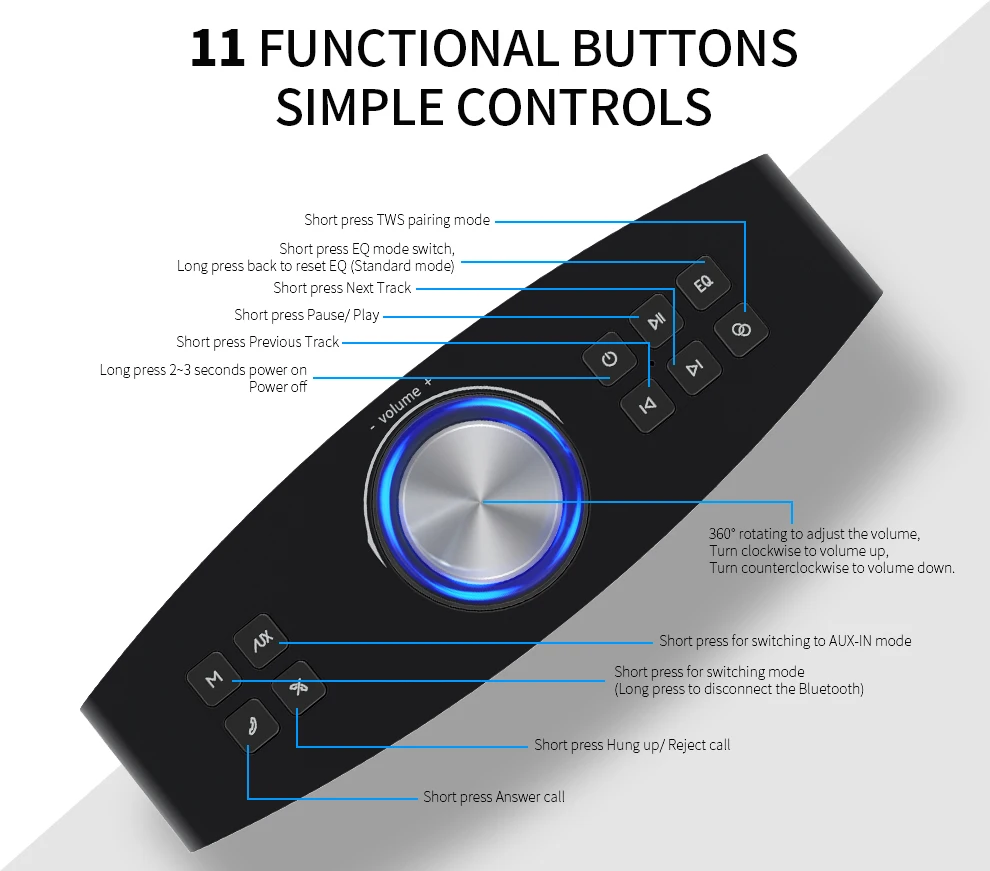 11 FUNCTIONAL BUTTONS
SIMPLE CONTROLS

Short press TWS pairing mode

Short press EQ mode switch,
Long press back to reset EQ (Standard mode)

Short press Next Track

Short press Pause/ Play

Short press Previous Track

Long press 2~3 seconds power on
Power off

EQ

- volume +

360° rotating to adjust the volume,
Turn clockwise to volume up,
Turn counterclockwise to volume down.

AUX

M

Short press for switching to AUX-IN mode

Short press for switching mode
(Long press to disconnect the Bluetooth)

Short press Hung up/ Reject call

Short press Answer call