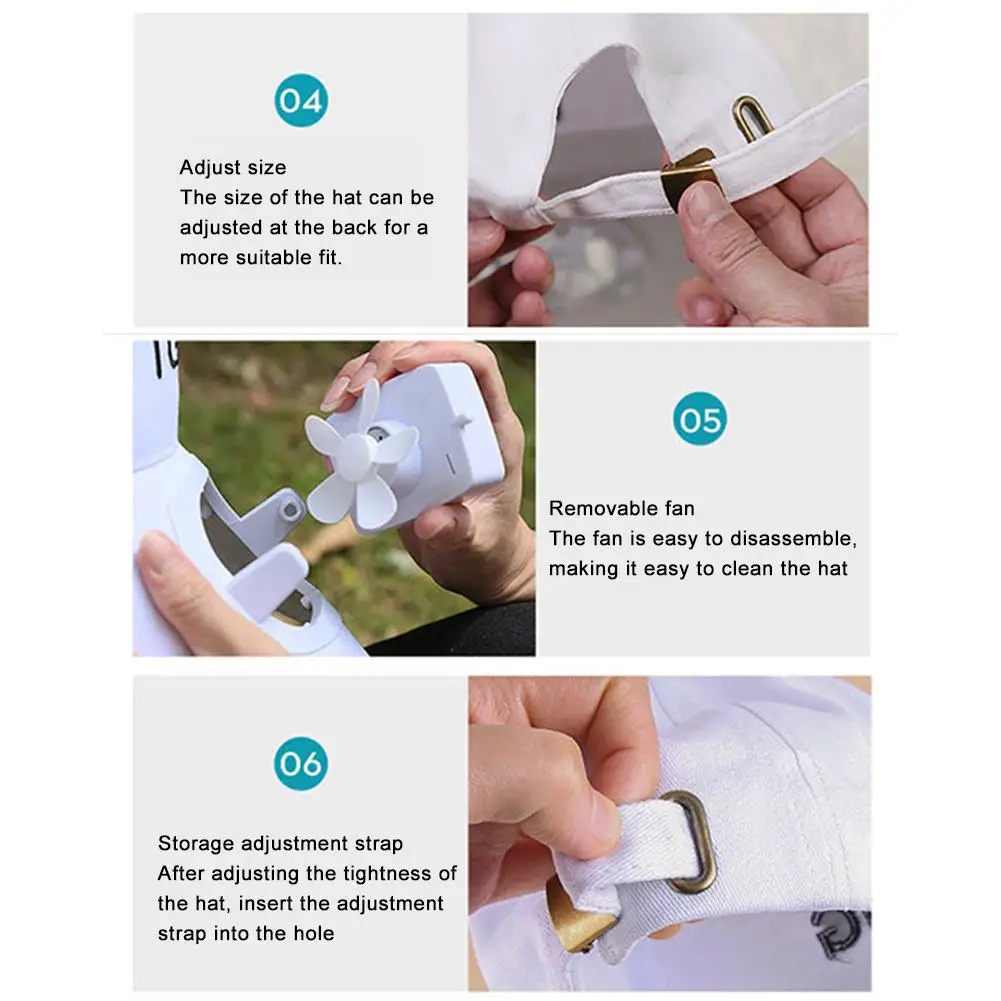 04

Adjust size
The size of the hat can be adjusted at the back for a more suitable fit.

05

Removable fan
The fan is easy to disassemble, making it easy to clean the hat

06

Storage adjustment strap
After adjusting the tightness of the hat, insert the adjustment strap into the hole