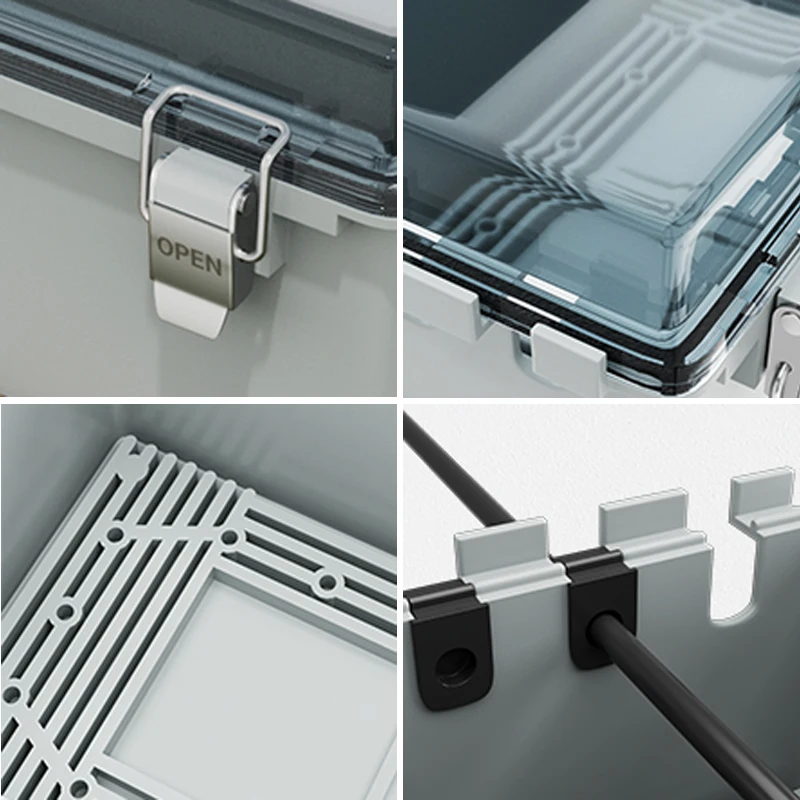 OPEN