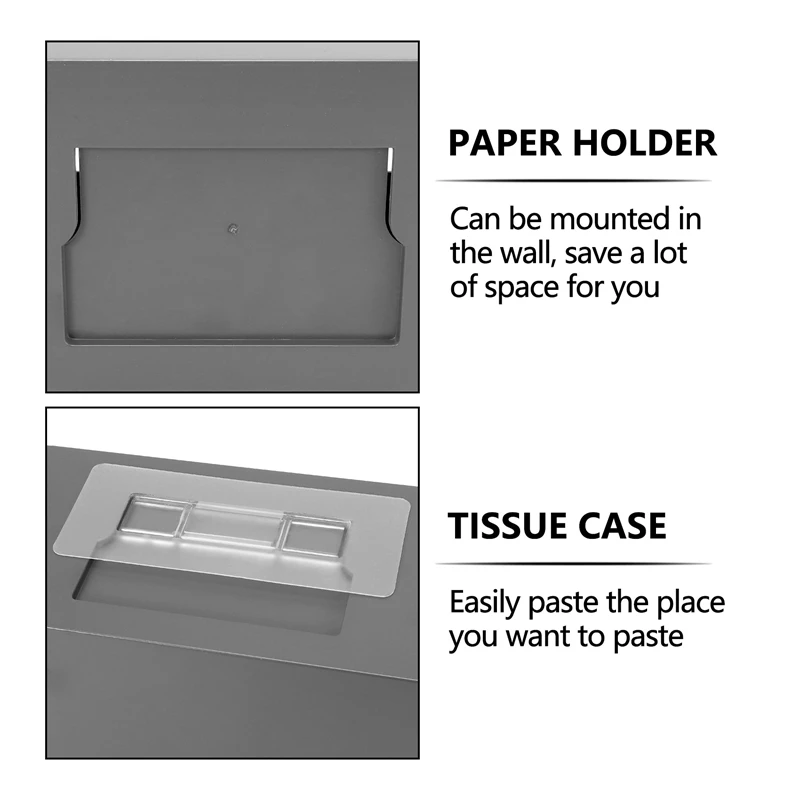 PAPER HOLDER

Can be mounted in the wall, save a lot of space for you

TISSUE CASE

Easily paste the place you want to paste