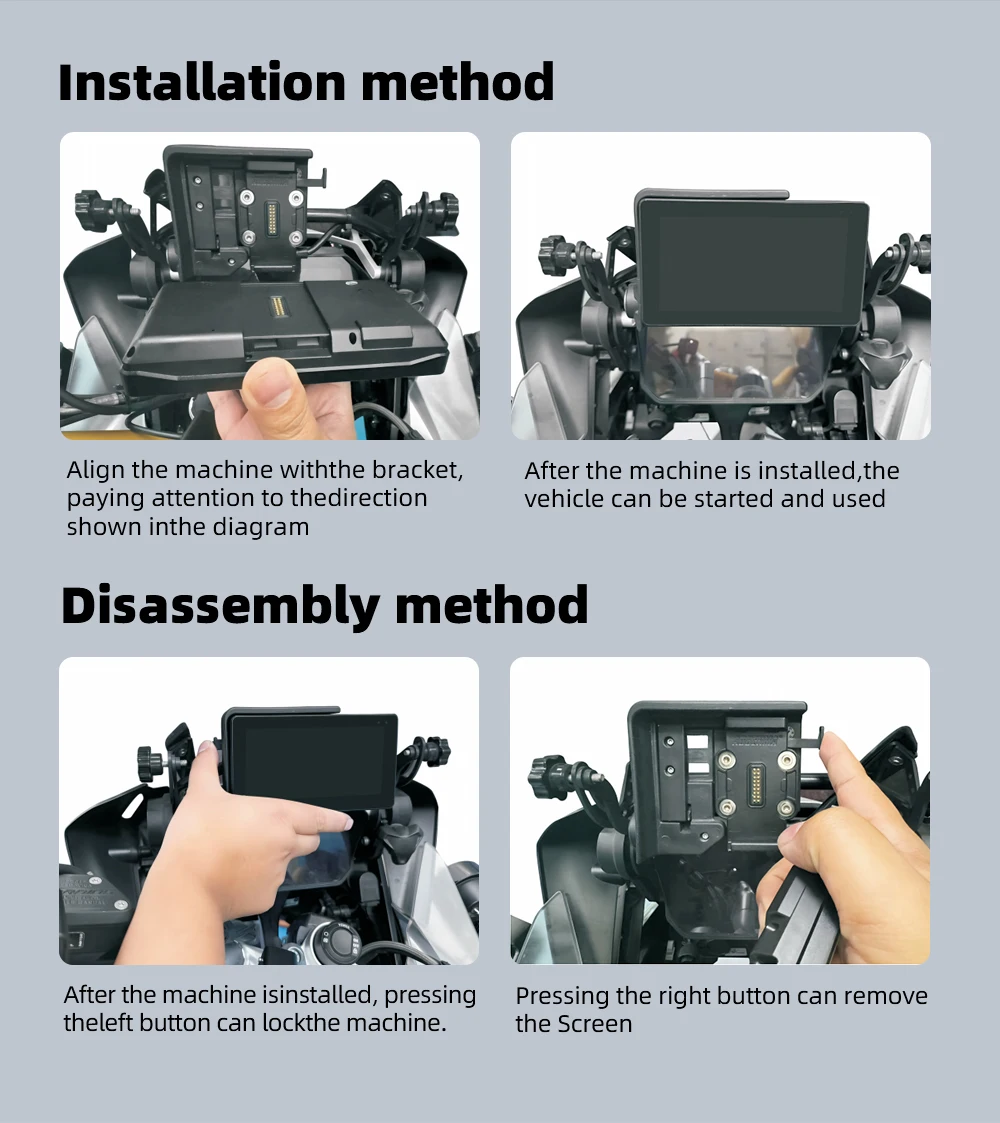 Installation method

Align the machine withthe bracket, paying attention to thedirection shown inthe diagram

After the machine is installed,the vehicle can be started and used

Disassembly method

After the machine isinstalled, pressing theleft button can lockthe machine.

Pressing the right button can remove the Screen