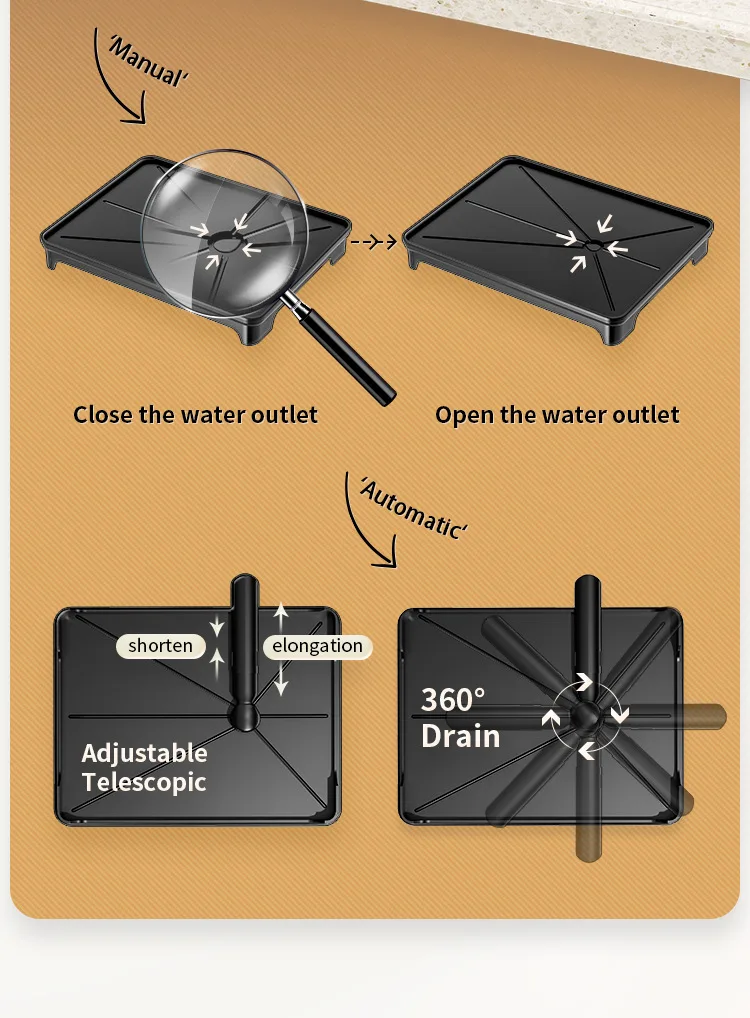 'Manual'

Close the water outlet

Open the water outlet

'Automatic'

shorten

elongation

Adjustable Telescopic

360° Drain