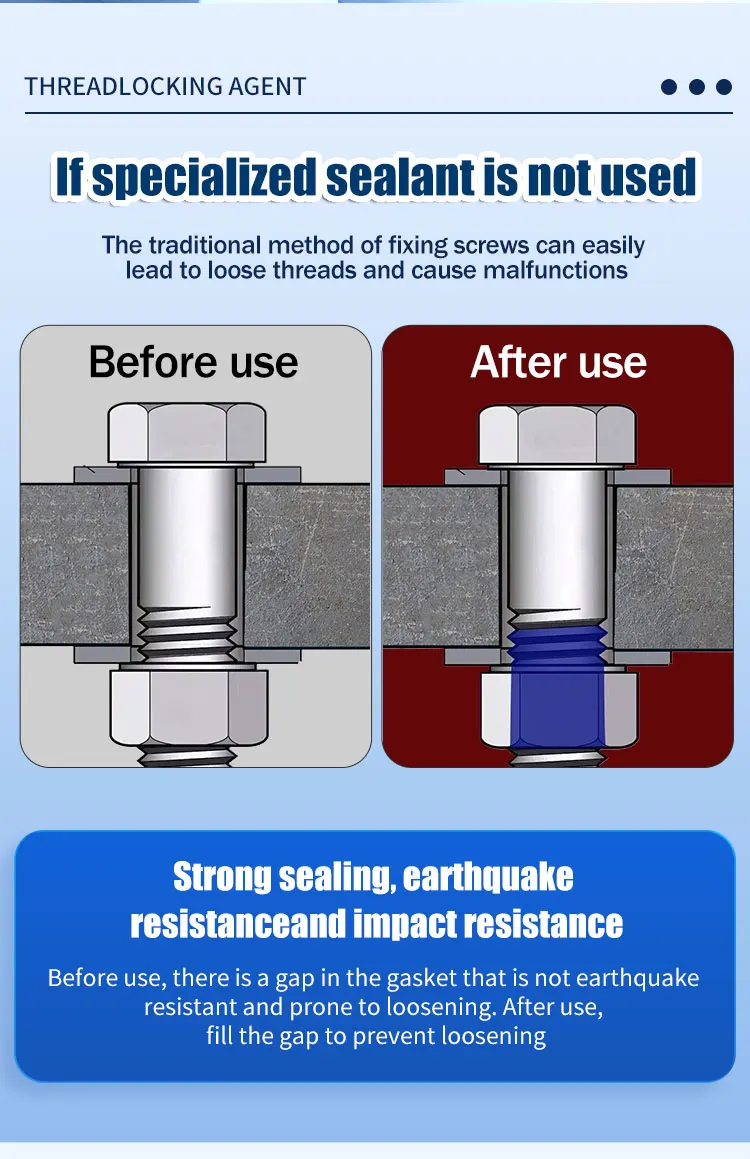 THREADLOCKING AGENT

If specialized sealant is not used

The traditional method of fixing screws can easily lead to loose threads and cause malfunctions

Before use

After use

Strong sealing, earthquake resistanceand impact resistance

Before use, there is a gap in the gasket that is not earthquake resistant and prone to loosening. After use, fill the gap to prevent loosening