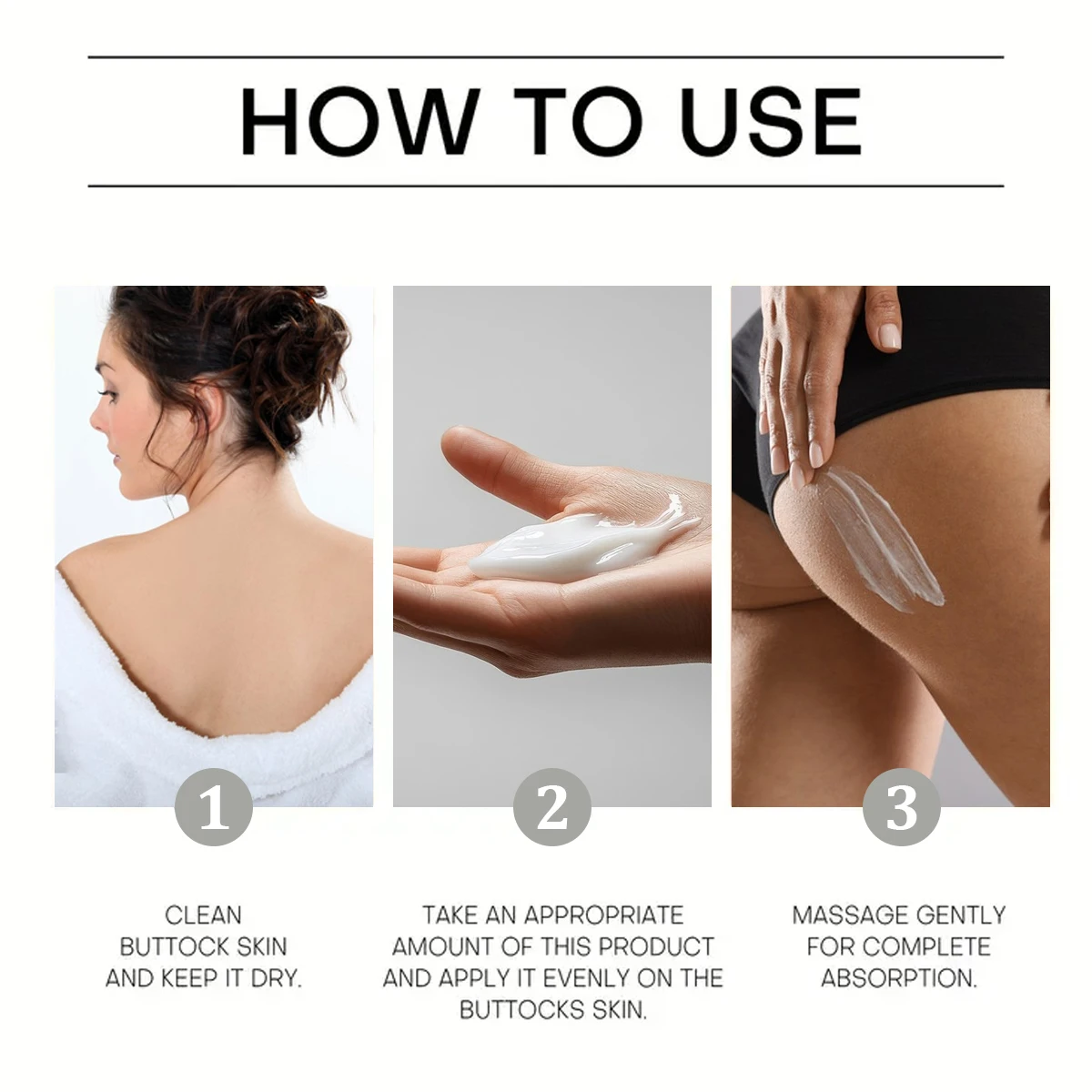 HOW TO USE

1

CLEAN BUTTOCK SKIN AND KEEP IT DRY.

2

TAKE AN APPROPRIATE AMOUNT OF THIS PRODUCT AND APPLY IT EVENLY ON THE BUTTOCKS SKIN.

3

MASSAGE GENTLY FOR COMPLETE ABSORPTION.