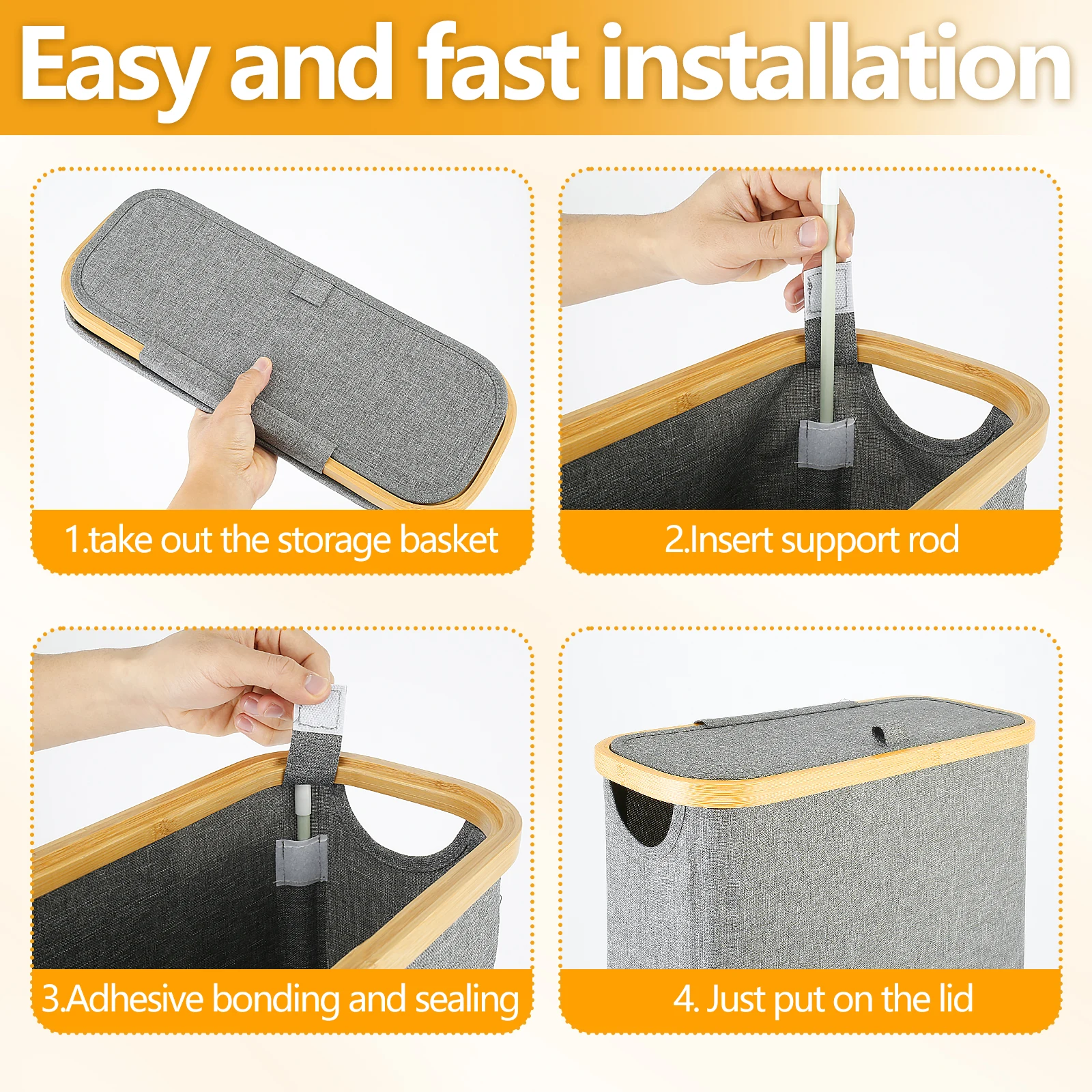 Easy and fast installation

1.take out the storage basket

2.Insert support rod

3.Adhesive bonding and sealing

4. Just put on the lid