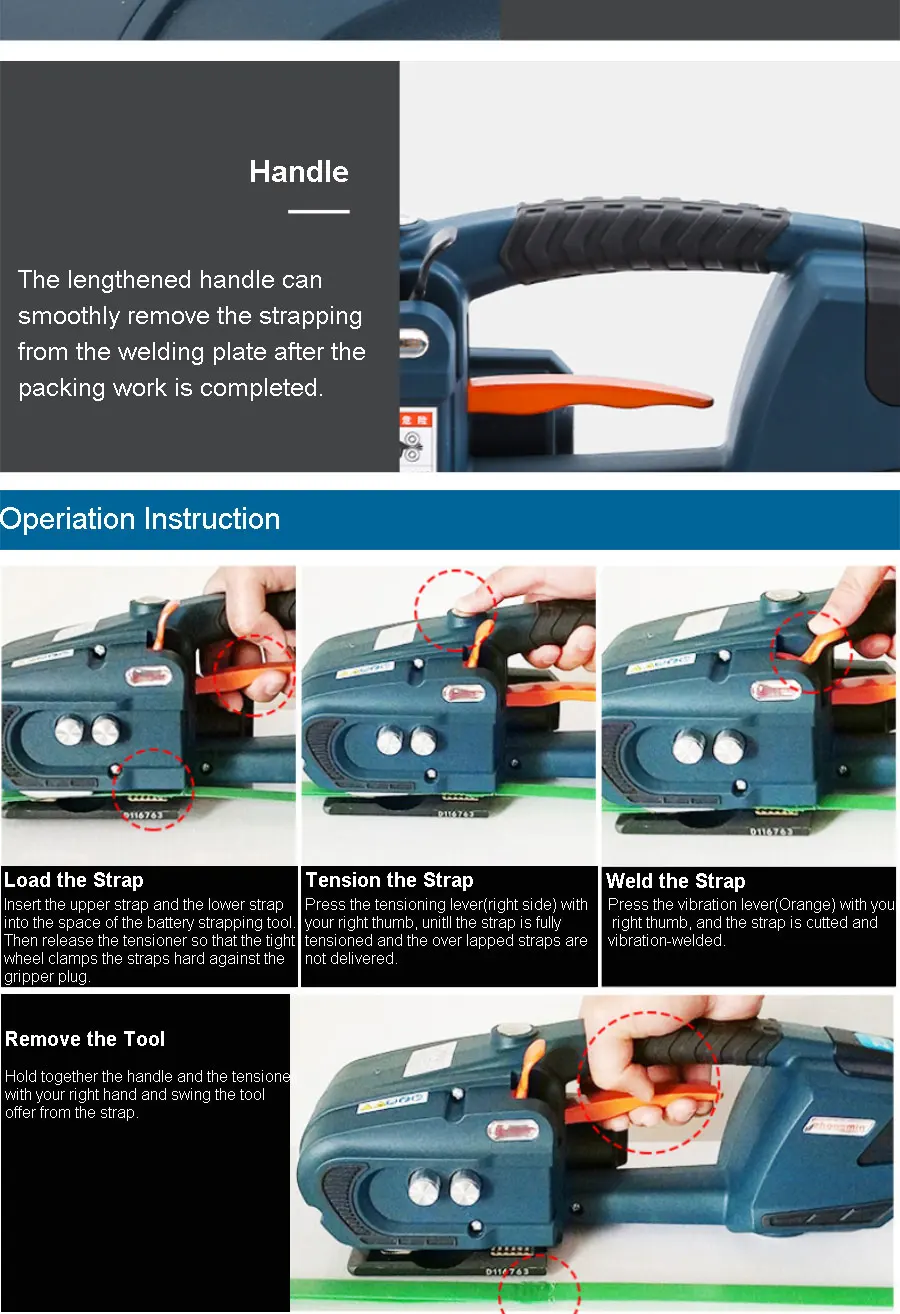 Handle

The lengthened handle can smoothly remove the strapping from the welding plate after the packing work is completed.

Operiation Instruction

D116763

D116763

D116763

Load the Strap

Insert the upper strap and the lower strap into the space of the battery strapping tool. Then release the tensioner so that the tight wheel clamps the straps hard against the gripper plug.

Tension the Strap

Press the tensioning lever(right side) with your right thumb, unitll the strap is fully tensioned and the over lapped straps are not delivered.

Weld the Strap

Press the vibration lever(Orange) with you right thumb, and the strap is cutted and vibration-welded.

Remove the Tool

Hold together the handle and the tensione with your right hand and swing the tool offer from the strap.

D116763