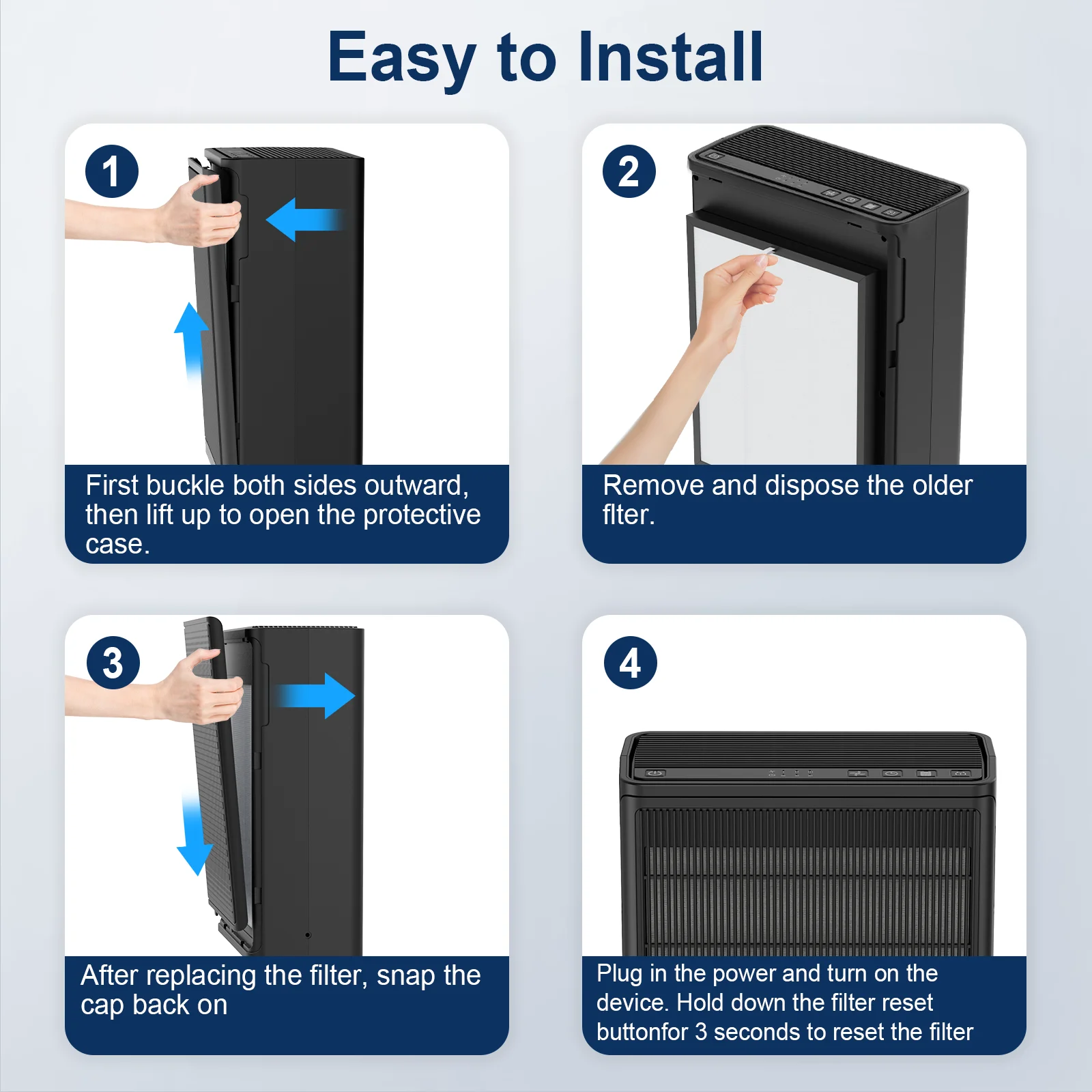 Easy to Install

1

First buckle both sides outward, then lift up to open the protective case.

2

Remove and dispose the older flter.

3

After replacing the filter, snap the cap back on

4

Plug in the power and turn on the device. Hold down the filter reset buttonfor 3 seconds to reset the filter