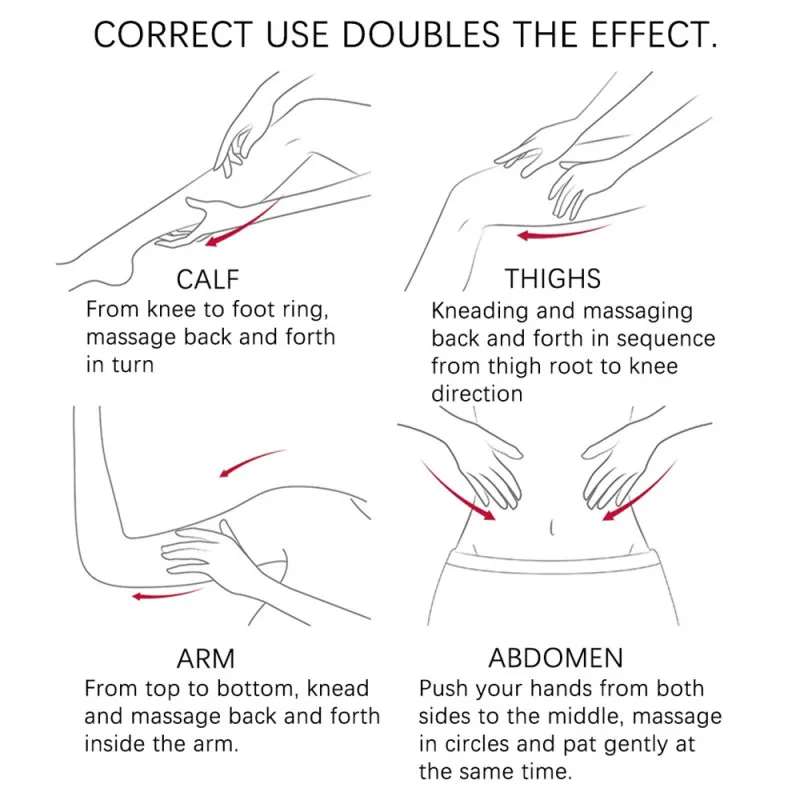 CORRECT USE DOUBLES THE EFFECT.

CALF
From knee to foot ring, massage back and forth in turn

THIGHS
Kneading and massaging back and forth in sequence from thigh root to knee direction

ARM
From top to bottom, knead and massage back and forth inside the arm.

ABDOMEN
Push your hands from both sides to the middle, massage in circles and pat gently at the same time.