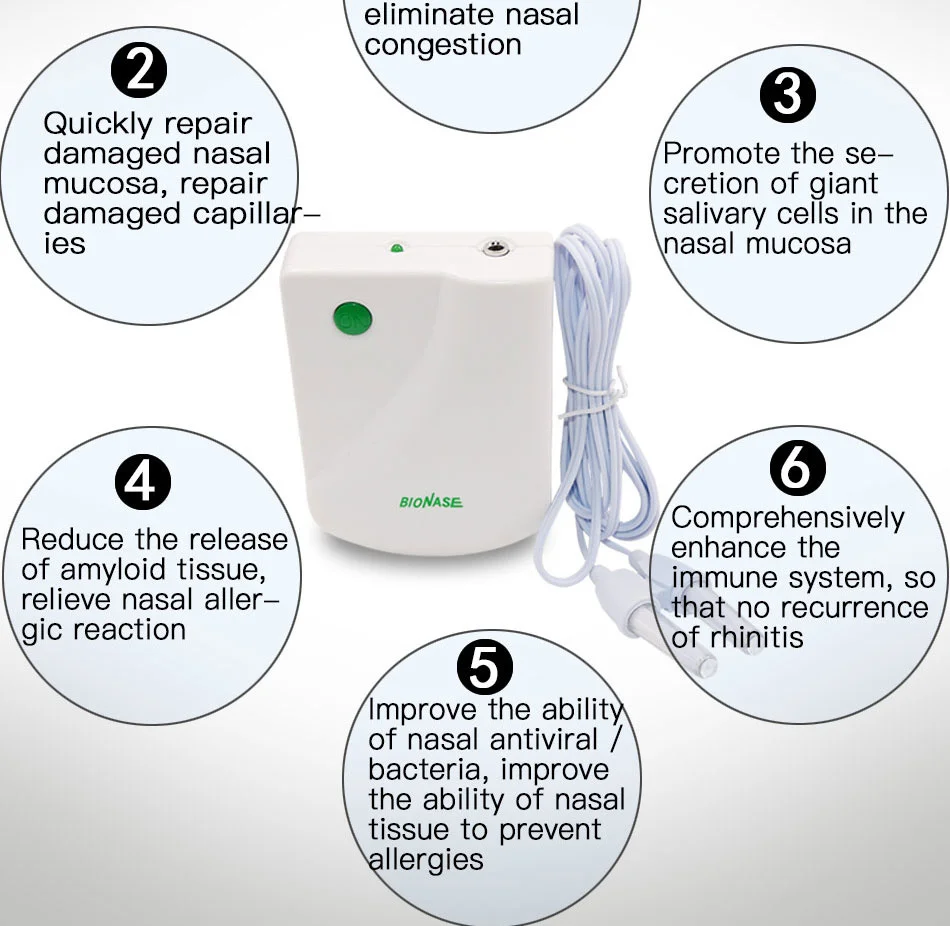 eliminate nasal congestion

2
Quickly repair damaged nasal mucosa, repair damaged capillaries

3
Promote the secretion of giant salivary cells in the nasal mucosa

ON

BIONASE

4
Reduce the release of amyloid tissue, relieve nasal allergic reaction

6
Comprehensively enhance the immune system, so that no recurrence of rhinitis

5
Improve the ability of nasal antiviral / bacteria, improve the ability of nasal tissue to prevent allergies