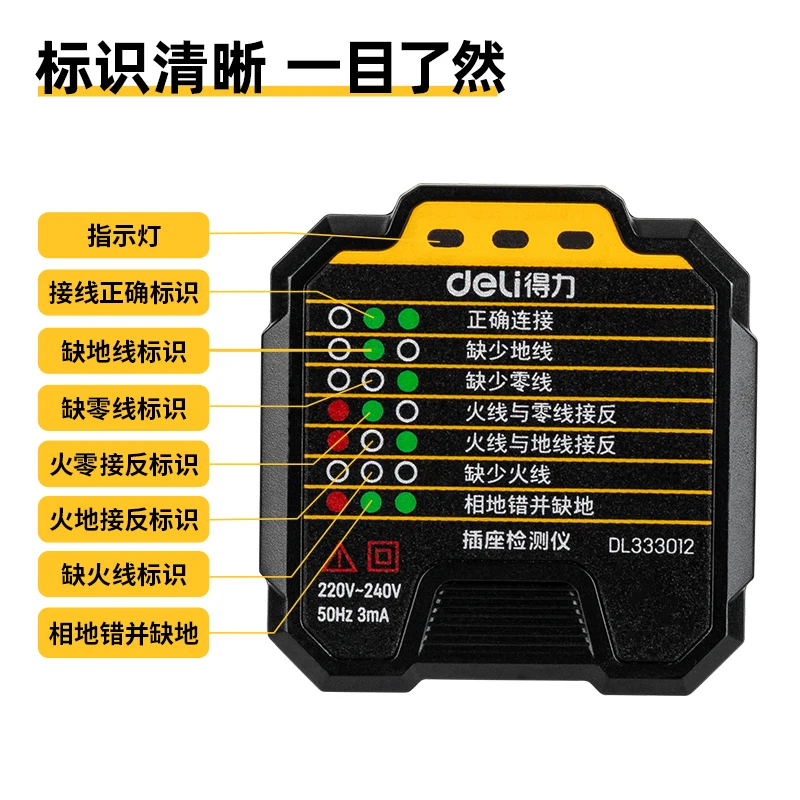 标识清晰 一目了然

指示灯
接线正确标识
缺地线标识
缺零线标识
火零接反标识
火地接反标识
缺火线标识
相地错并缺地

deli得力

正确连接
缺少地线
缺少零线
火线与零线接反
火线与地线接反
缺少火线
相地错并缺地

插座检测仪
DL333012

220V~240V
50Hz 3mA