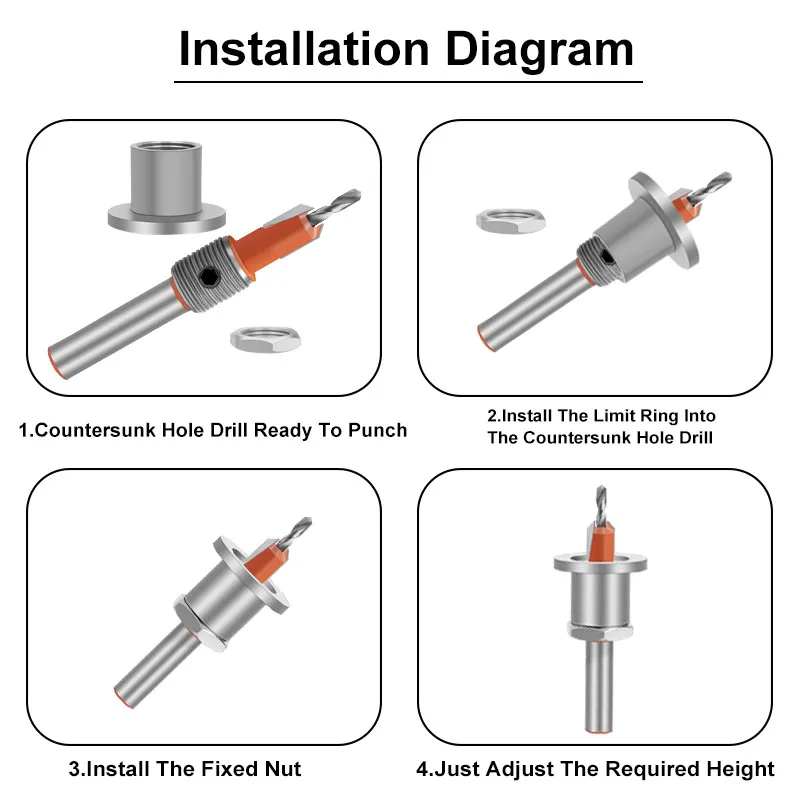 Installation Diagram

1.Countersunk Hole Drill Ready To Punch

2.Install The Limit Ring Into The Countersunk Hole Drill

3.Install The Fixed Nut

4.Just Adjust The Required Height