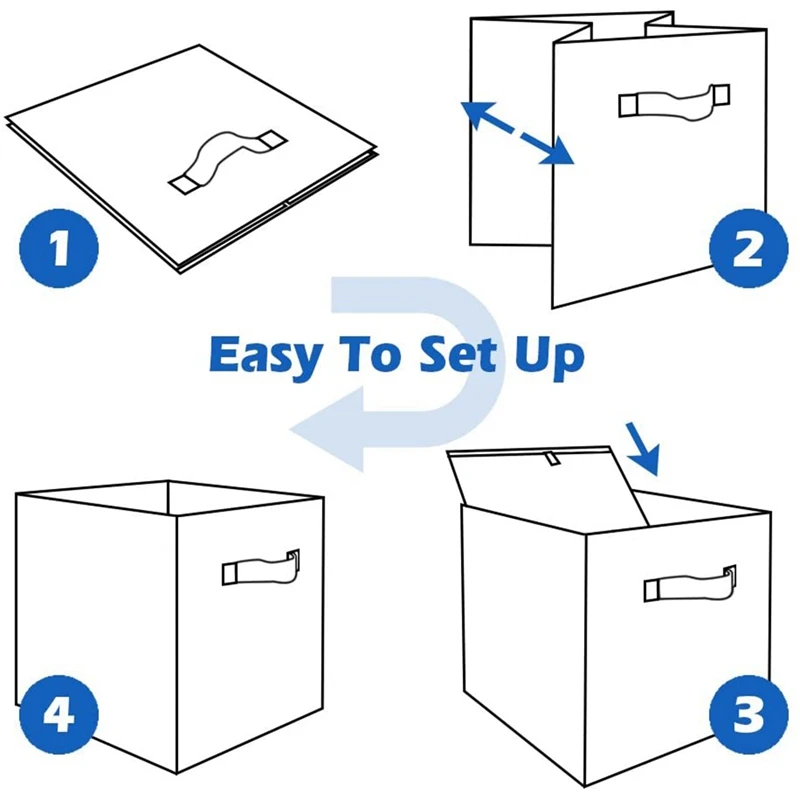 1

2

Easy To Set Up

4

3