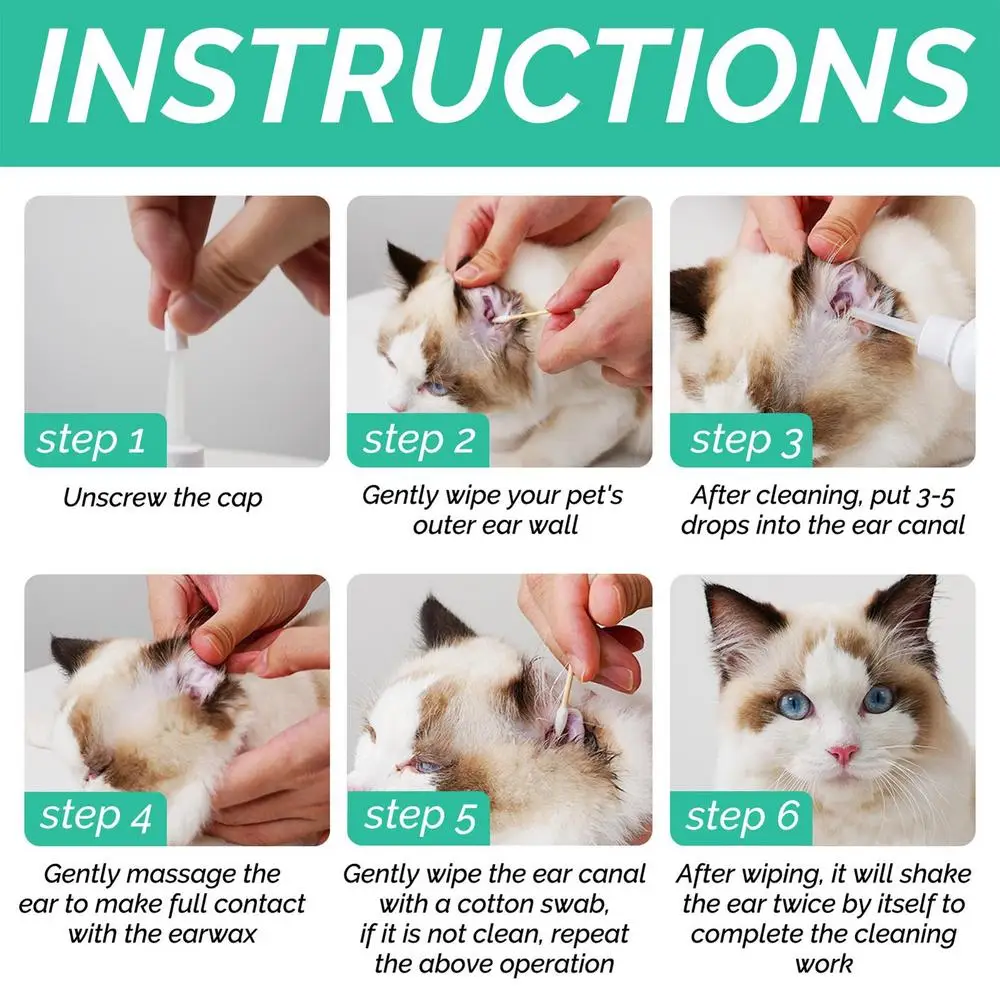 INSTRUCTIONS

step 1
Unscrew the cap

step 2
Gently wipe your pet's outer ear wall

step 3
After cleaning, put 3-5 drops into the ear canal

step 4
Gently massage the ear to make full contact with the earwax

step 5
Gently wipe the ear canal with a cotton swab, if it is not clean, repeat the above operation

step 6
After wiping, it will shake the ear twice by itself to complete the cleaning work