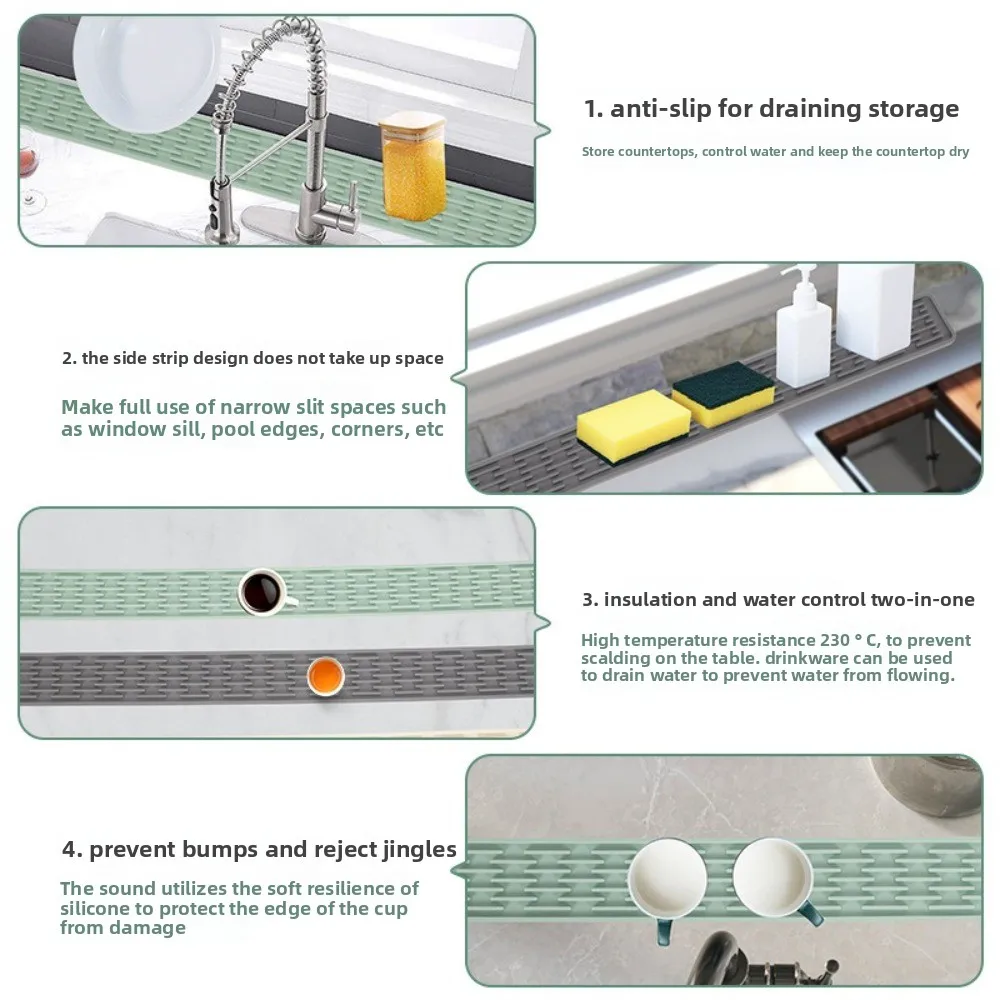 1. anti-slip for draining storage

Store countertops, control water and keep the countertop dry

2. the side strip design does not take up space

Make full use of narrow slit spaces such as window sill, pool edges, corners, etc

3. insulation and water control two-in-one

High temperature resistance 230 ° C, to prevent scalding on the table. drinkware can be used to drain water to prevent water from flowing.

4. prevent bumps and reject jingles

The sound utilizes the soft resilience of silicone to protect the edge of the cup from damage