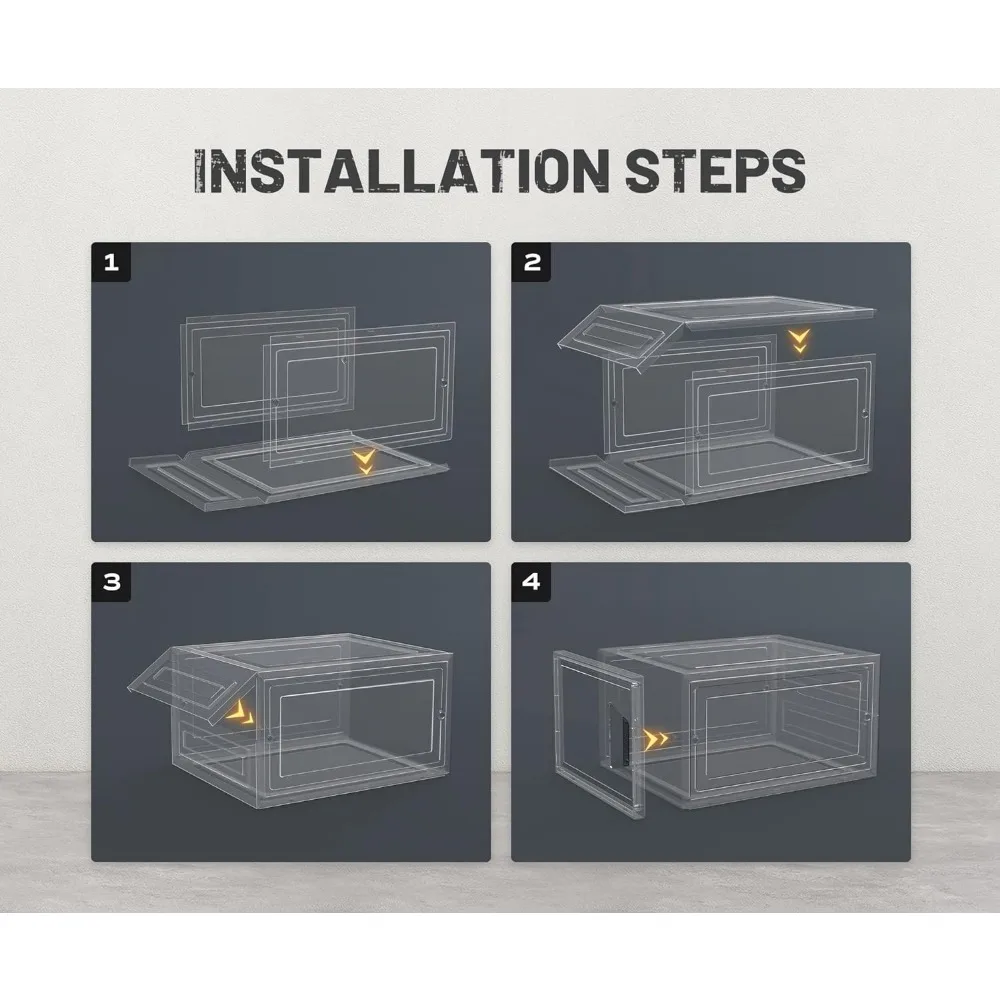 INSTALLATION STEPS

1

2

3

4