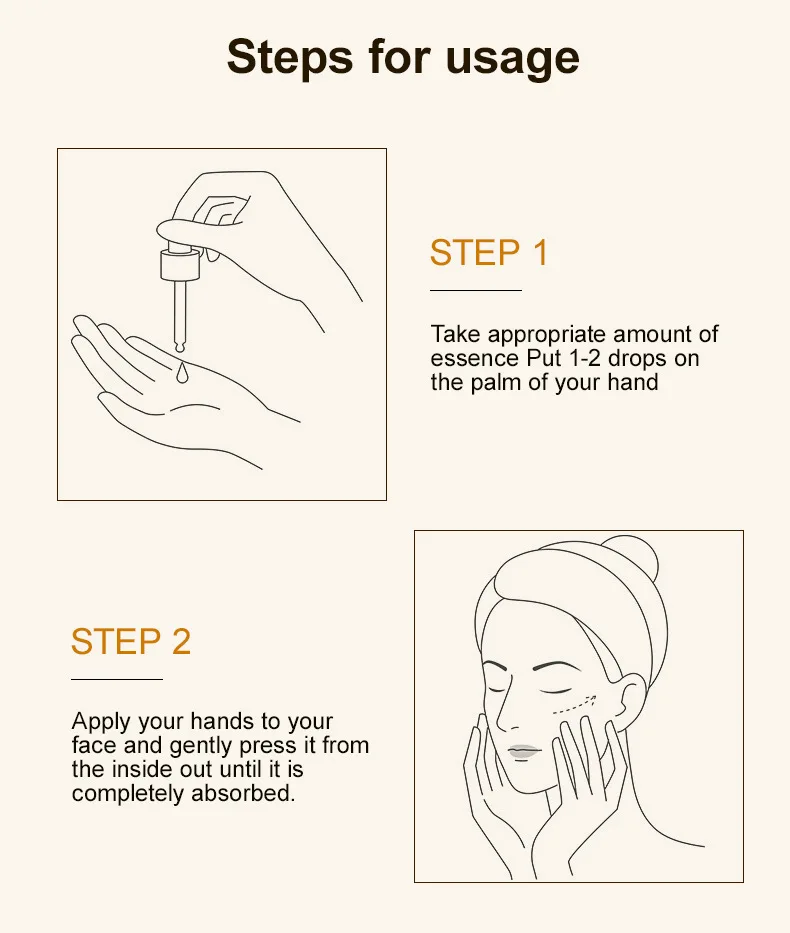 Steps for usage

STEP 1

Take appropriate amount of essence Put 1-2 drops on the palm of your hand

STEP 2

Apply your hands to your face and gently press it from the inside out until it is completely absorbed.