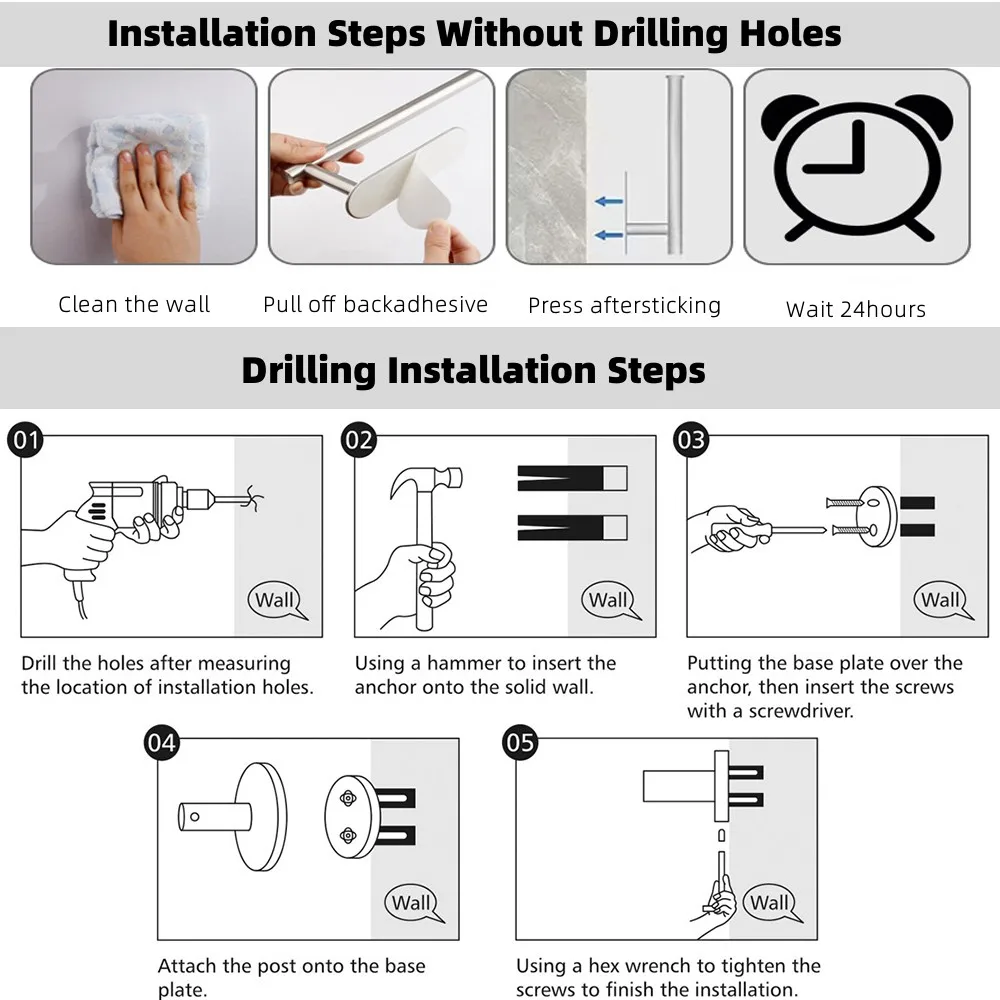 Installation Steps Without Drilling Holes

Clean the wall

Pull off backadhesive

Press aftersticking

Wait 24hours

Drilling Installation Steps

01

Wall

Drill the holes after measuring the location of installation holes.

02

Wall

Using a hammer to insert the anchor onto the solid wall.

03

Wall

Putting the base plate over the anchor, then insert the screws with a screwdriver.

04

Wall

Attach the post onto the base plate.

05

Wall

Using a hex wrench to tighten the screws to finish the installation.