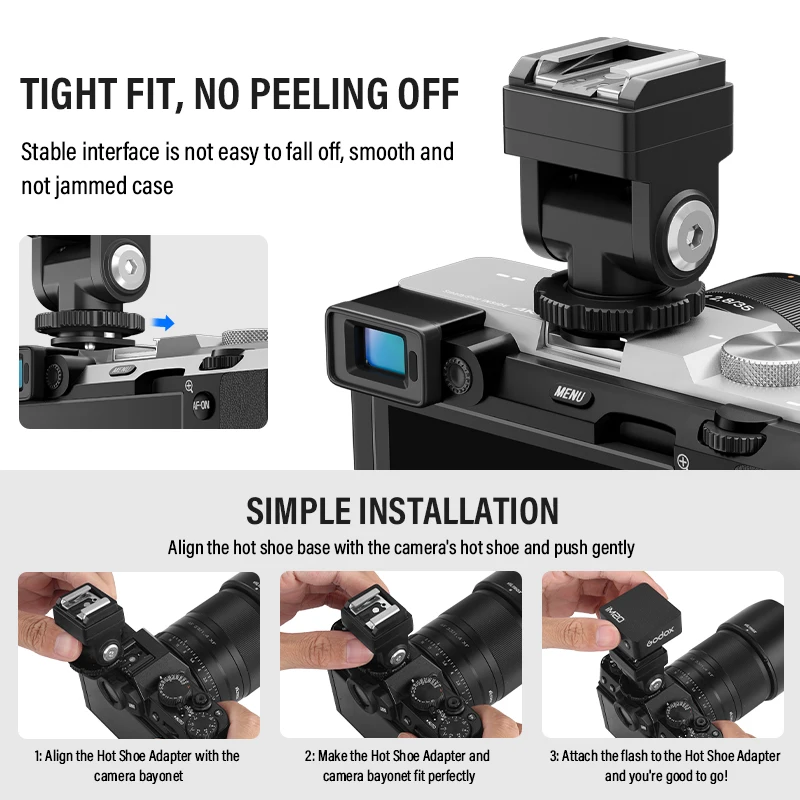 TIGHT FIT, NO PEELING OFF

Stable interface is not easy to fall off, smooth and not jammed case

AF-ON

MENU

2.8/35

SIMPLE INSTALLATION

Align the hot shoe base with the camera's hot shoe and push gently

iM20

Godox

1: Align the Hot Shoe Adapter with the camera bayonet

2: Make the Hot Shoe Adapter and camera bayonet fit perfectly

3: Attach the flash to the Hot Shoe Adapter and you're good to go!