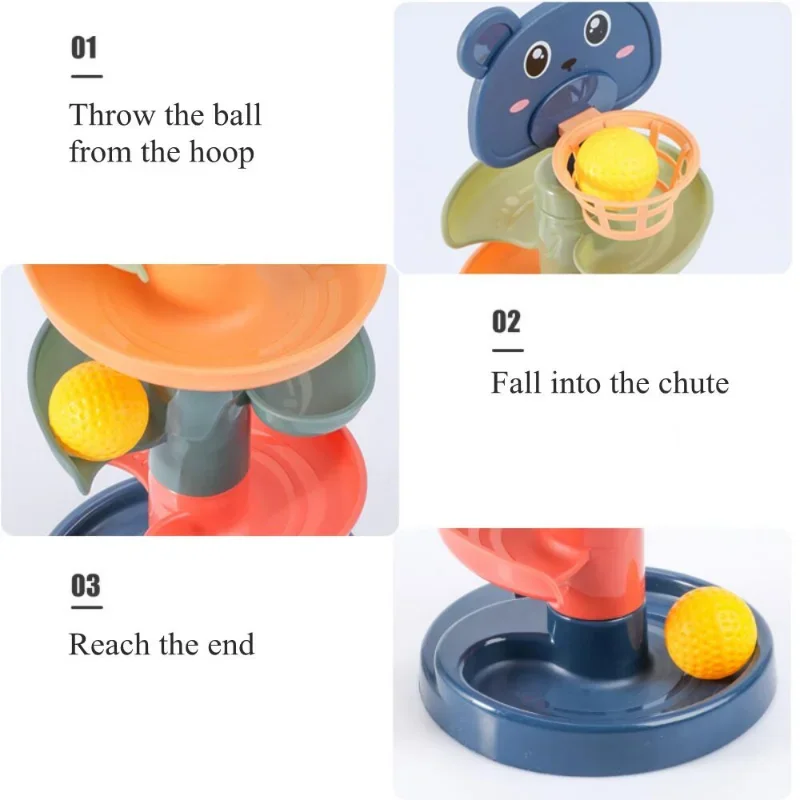 01

Throw the ball from the hoop

02

Fall into the chute

03

Reach the end