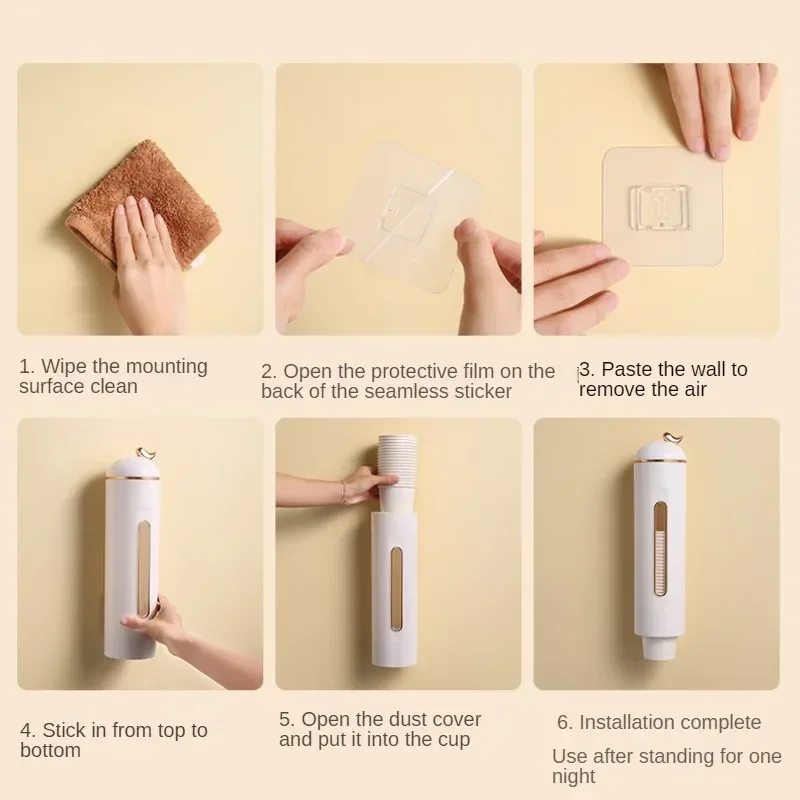 1. Wipe the mounting surface clean

2. Open the protective film on the back of the seamless sticker

3. Paste the wall to remove the air

4. Stick in from top to bottom

5. Open the dust cover and put it into the cup

6. Installation complete

Use after standing for one night