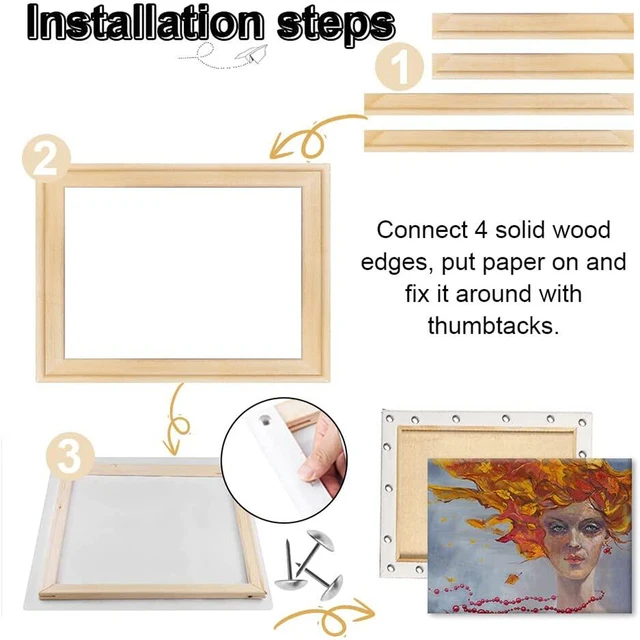 Installation steps

1

2

Connect 4 solid wood edges, put paper on and fix it around with thumbtacks.

3