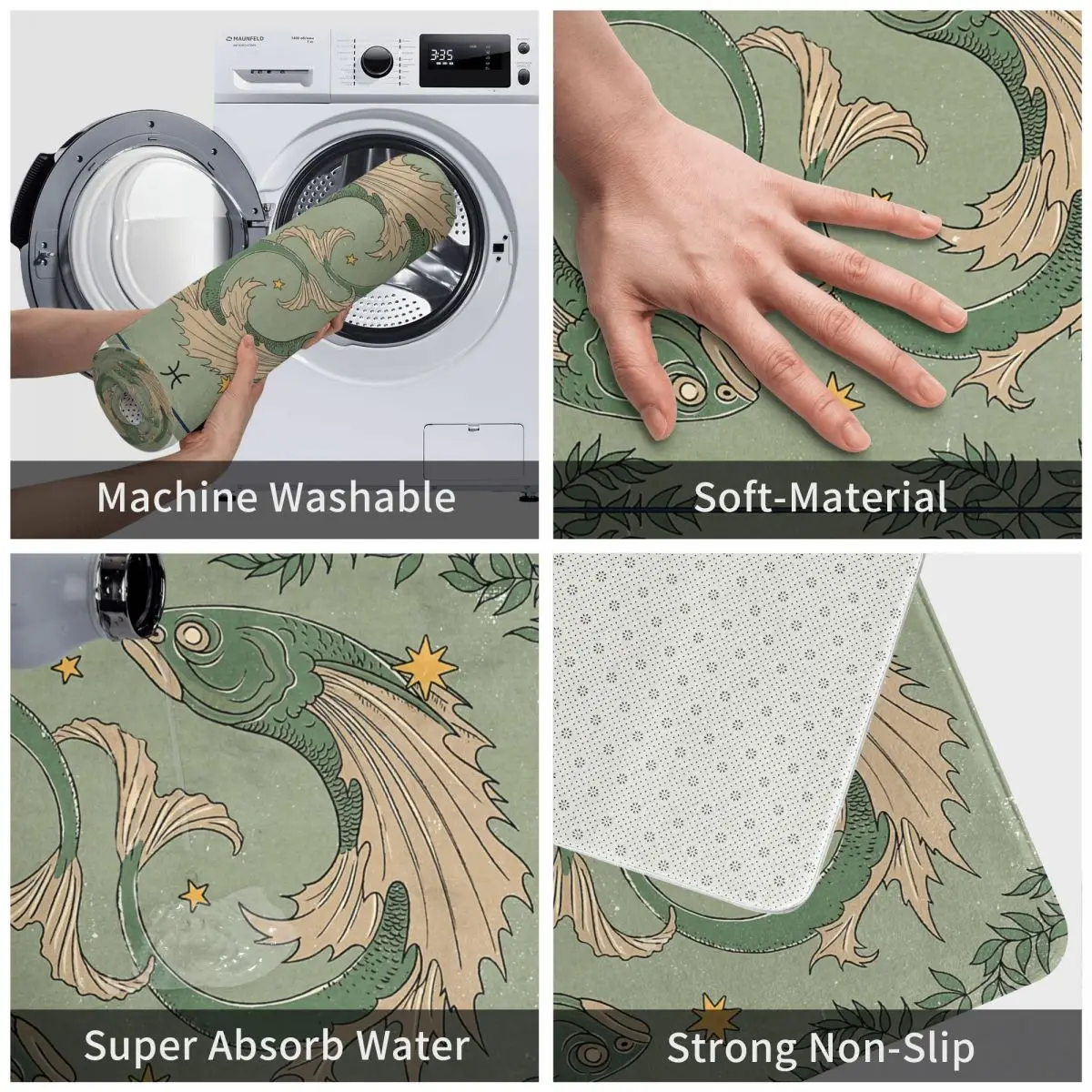 MAUNFELD

3:35

Machine Washable

Soft-Material

Super Absorb Water

Strong Non-Slip