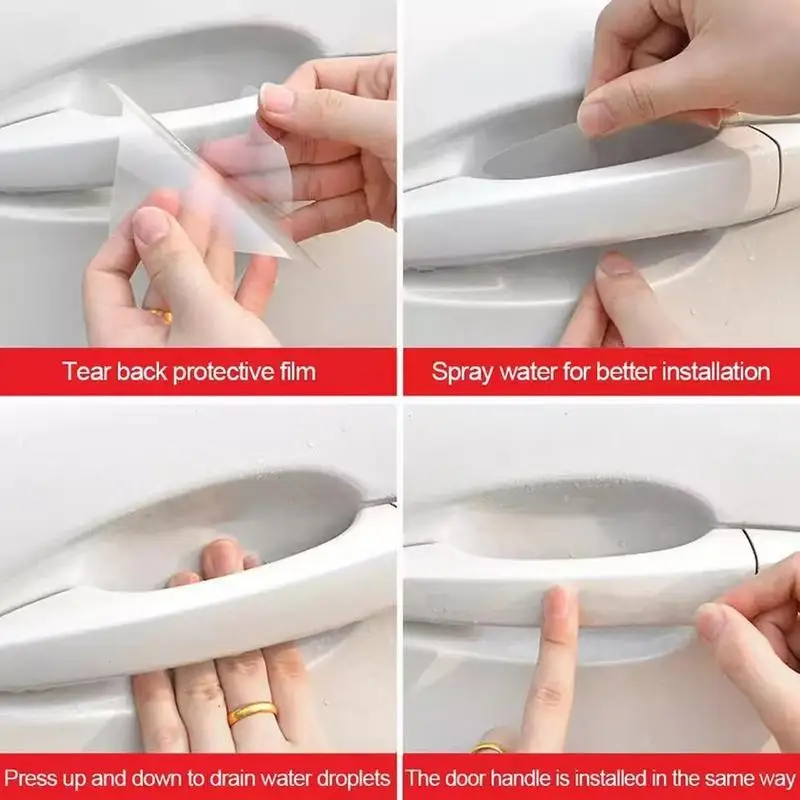 Tear back protective film

Spray water for better installation

Press up and down to drain water droplets

The door handle is installed in the same way