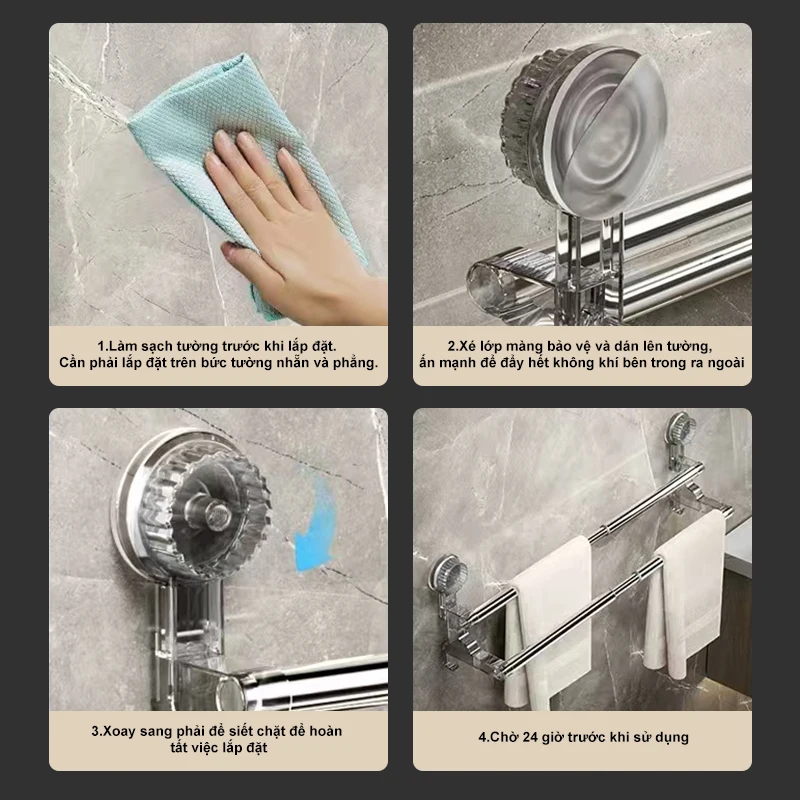 1.Làm sạch tường trước khi lắp đặt.
Cần phải lắp đặt trên bức tường nhẵn và phẳng.

2.Xé lớp màng bảo vệ và dán lên tường,
ấn mạnh để đẩy hết không khí bên trong ra ngoài

3.Xoay sang phải để siết chặt để hoàn tất việc lắp đặt

4.Chờ 24 giờ trước khi sử dụng