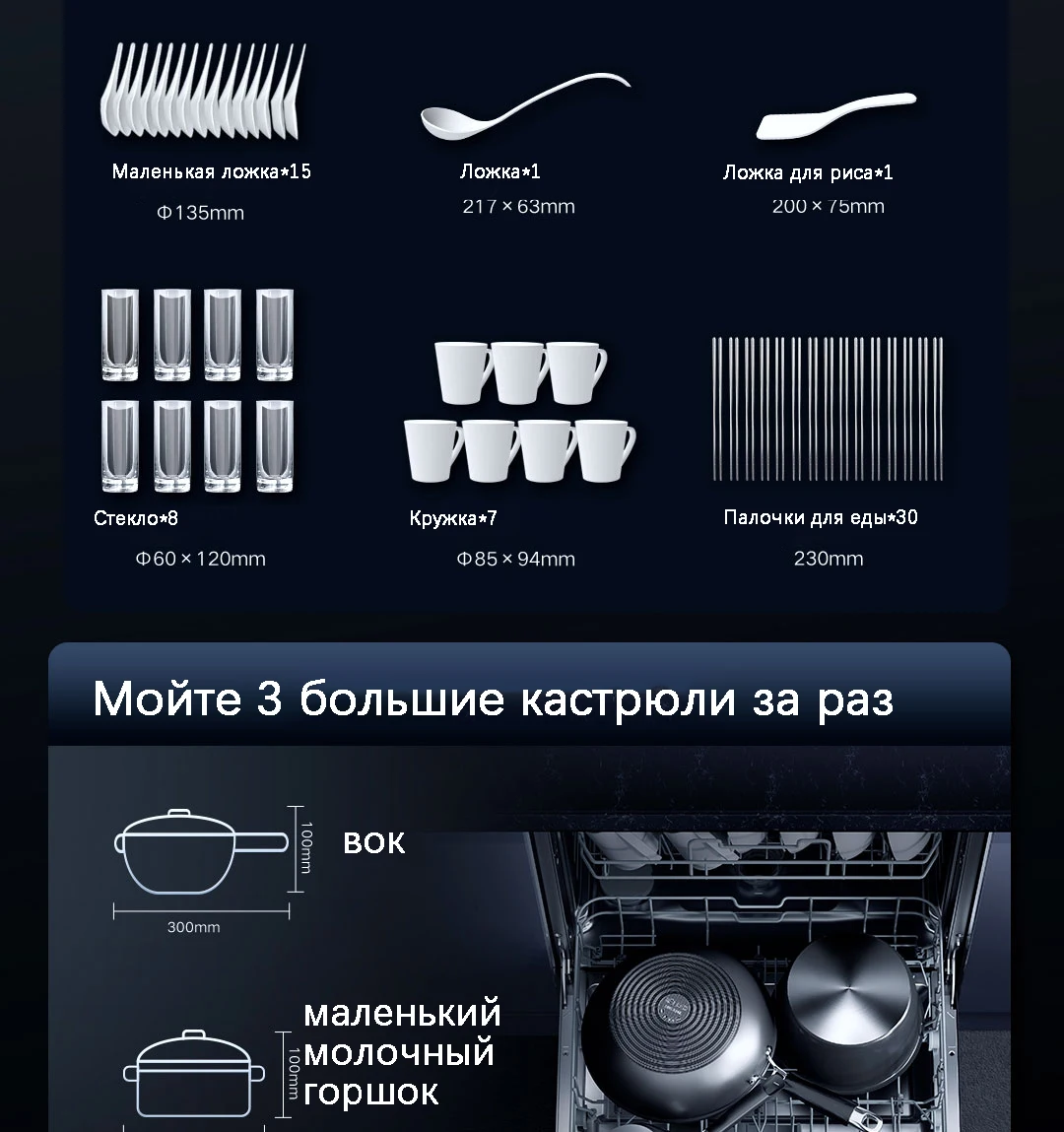 Маленькая ложка*15

Φ135mm

Ложка*1

217 × 63mm

Ложка для риса*1

200 × 75mm

Стекло*8

Φ60 × 120mm

Кружка*7

Φ85 × 94mm

Палочки для еды*30

230mm

Мойте 3 большие кастрюли за раз

100mm

300mm

вок

100mm

маленький молочный горшок