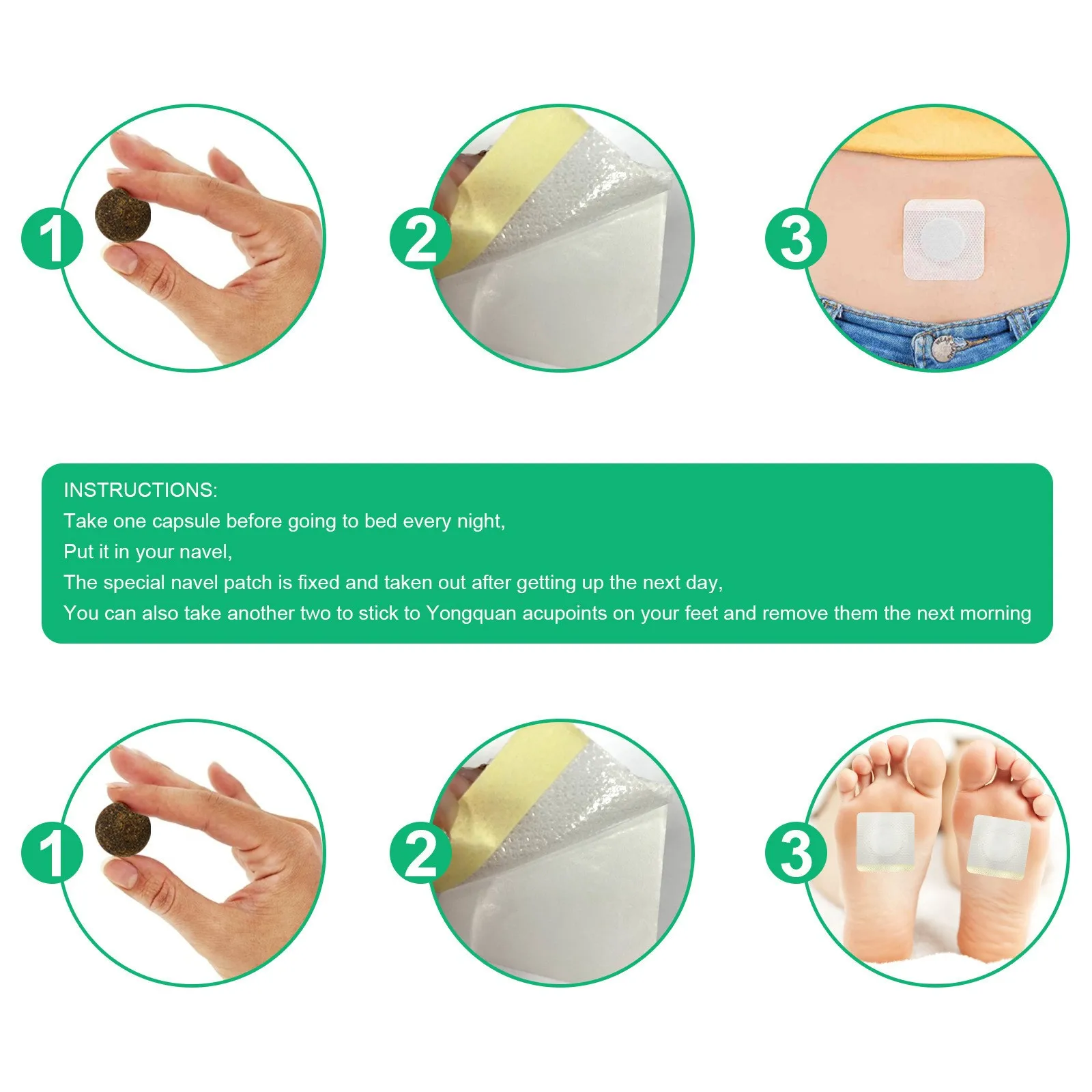 1

2

3

INSTRUCTIONS:
Take one capsule before going to bed every night,
Put it in your navel,
The special navel patch is fixed and taken out after getting up the next day,
You can also take another two to stick to Yongquan acupoints on your feet and remove them the next morning

1

2

3