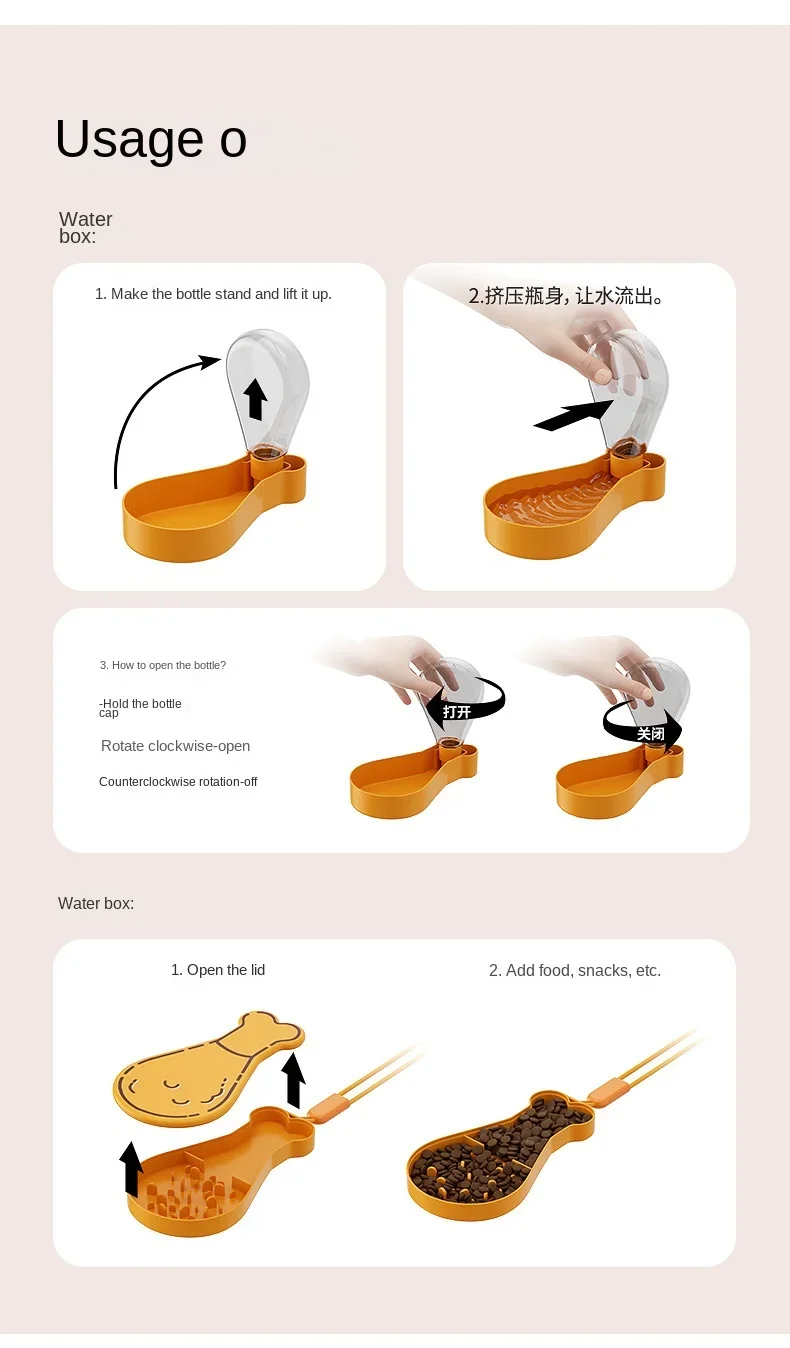 Usage o

Water box:

1. Make the bottle stand and lift it up.

2.挤压瓶身, 让水流出。

3. How to open the bottle?

-Hold the bottle cap

Rotate clockwise-open

Counterclockwise rotation-off

打开

关闭

Water box:

1. Open the lid

2. Add food, snacks, etc.