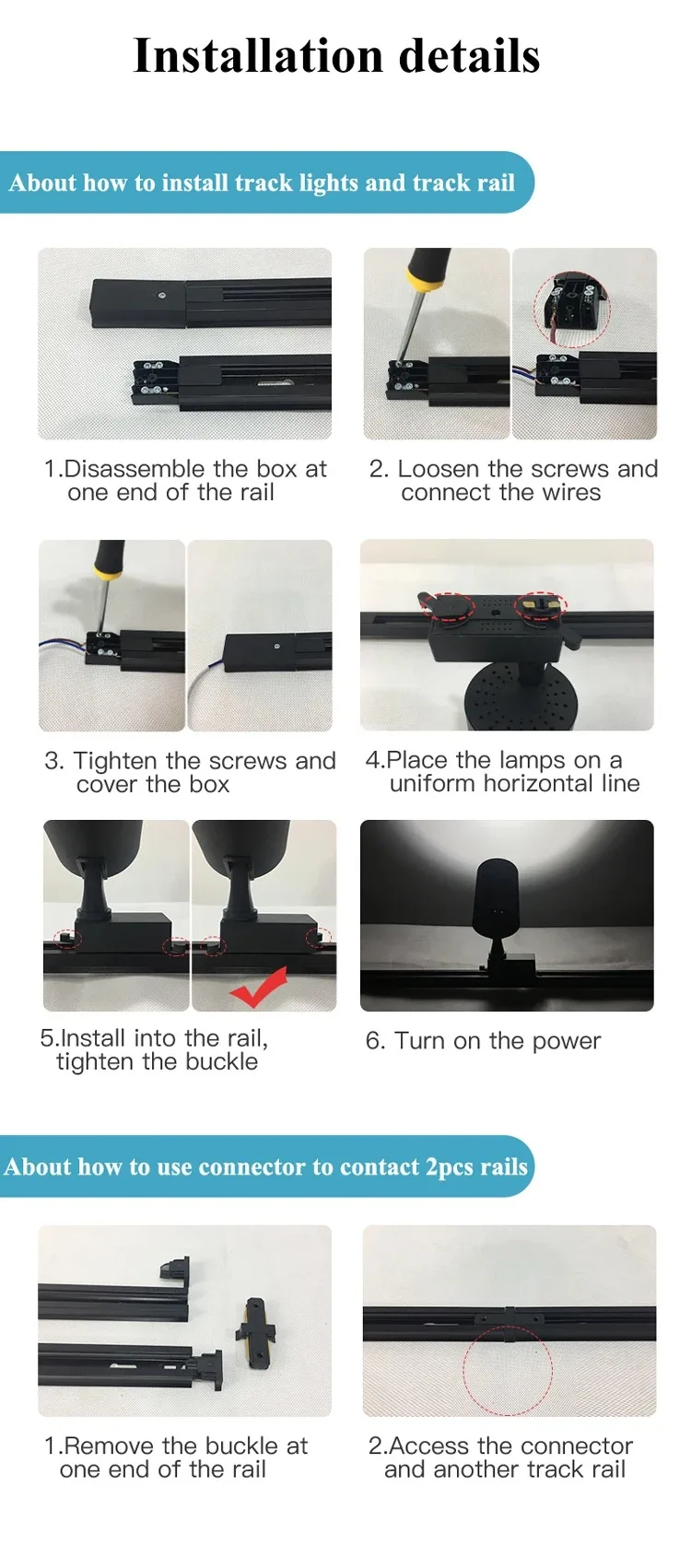 Installation details

About how to install track lights and track rail

1.Disassemble the box at one end of the rail

2. Loosen the screws and connect the wires

3. Tighten the screws and cover the box

4.Place the lamps on a uniform horizontal line

5.Install into the rail, tighten the buckle

6. Turn on the power

About how to use connector to contact 2pcs rails

1.Remove the buckle at one end of the rail

2.Access the connector and another track rail