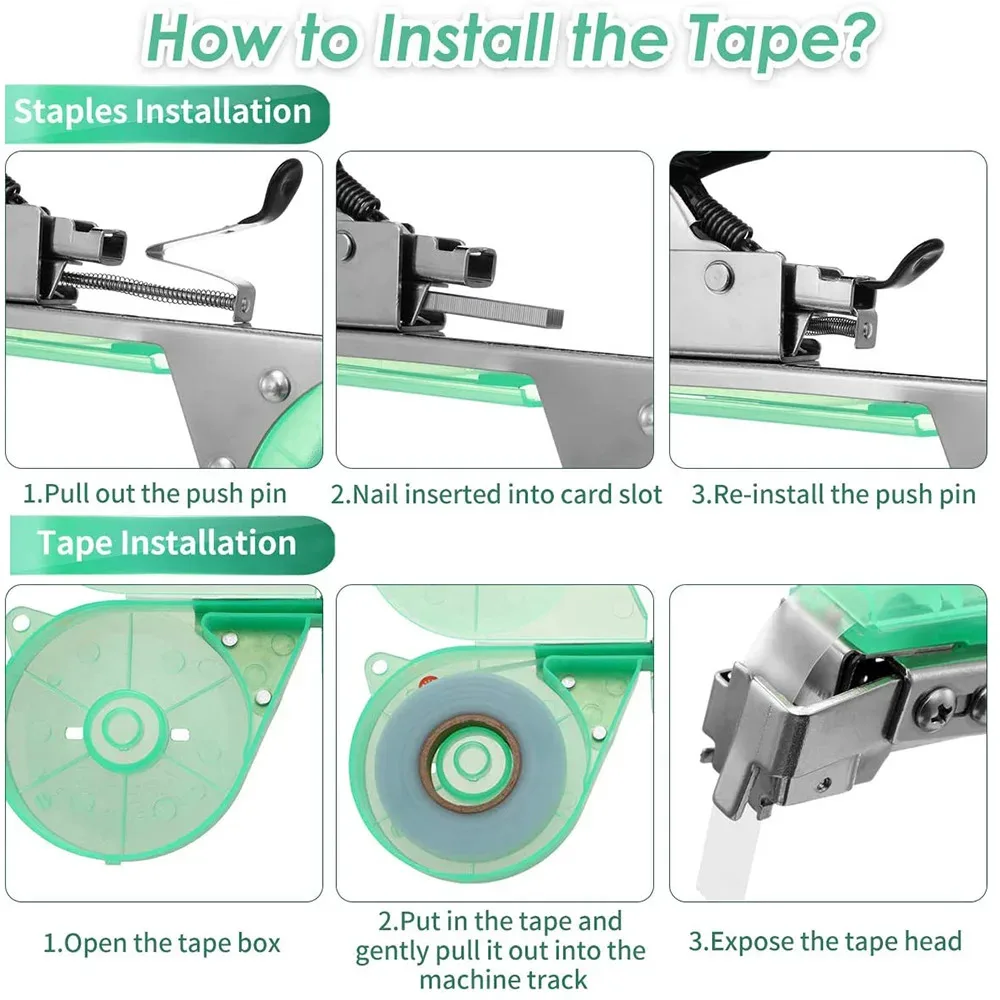 How to Install the Tape?

Staples Installation

1.Pull out the push pin

2.Nail inserted into card slot

3.Re-install the push pin

Tape Installation

1.Open the tape box

2.Put in the tape and gently pull it out into the machine track

3.Expose the tape head