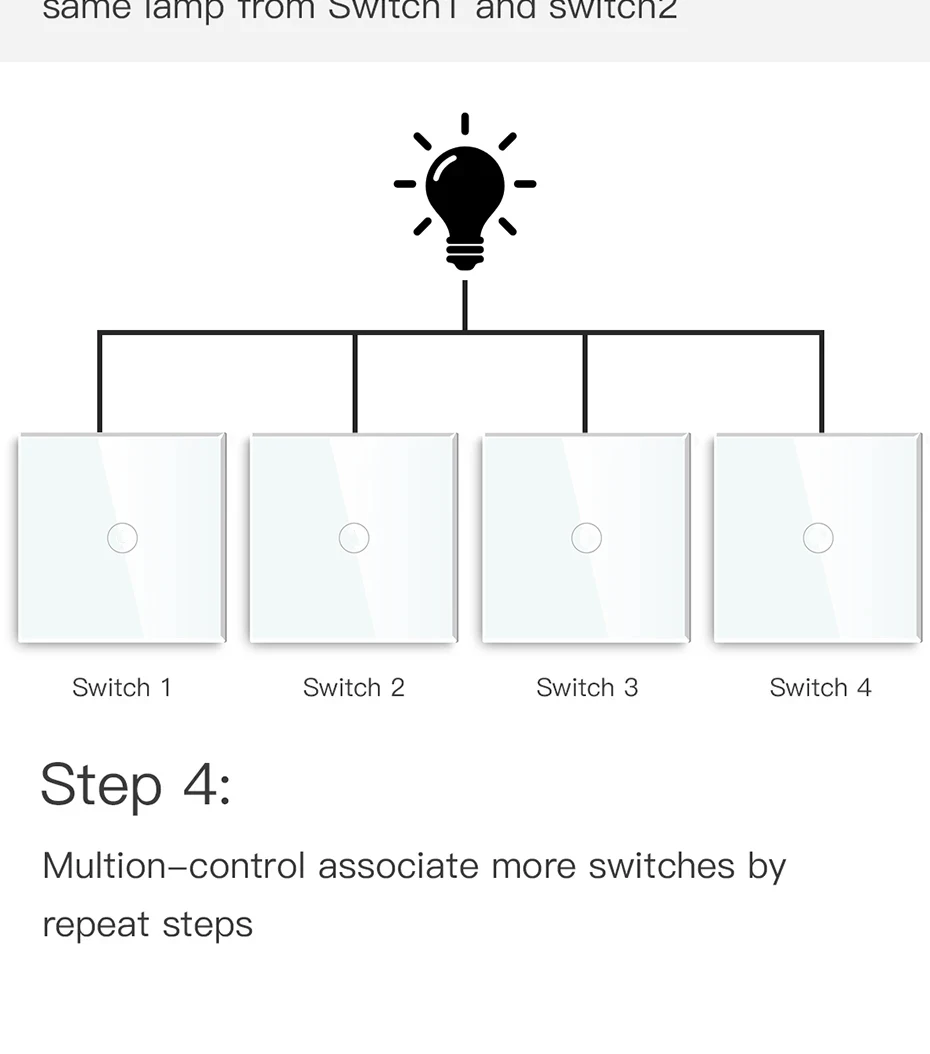 same lamp from Switch1 and switch2

Switch 1

Switch 2

Switch 3

Switch 4

Step 4:

Multion-control associate more switches by repeat steps