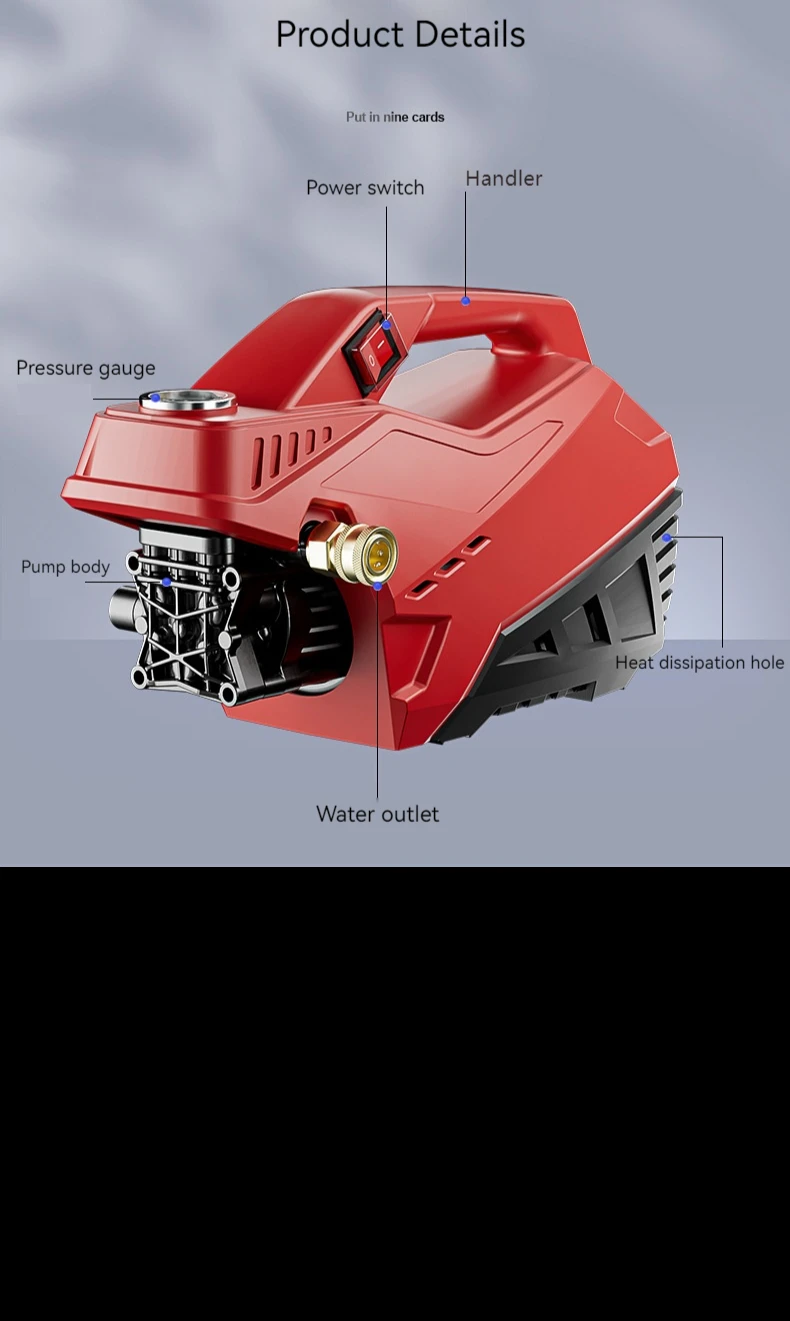 Product Details

Put in nine cards

Power switch

Handler

Pressure gauge

Pump body

Heat dissipation hole

Water outlet