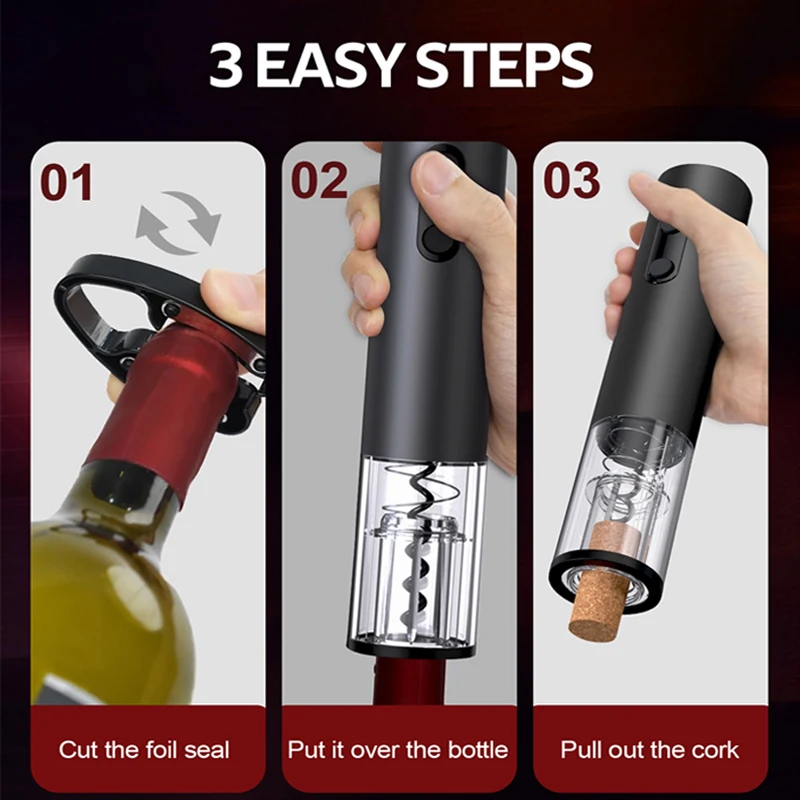 3 EASY STEPS

01

Cut the foil seal

02

Put it over the bottle

03

Pull out the cork