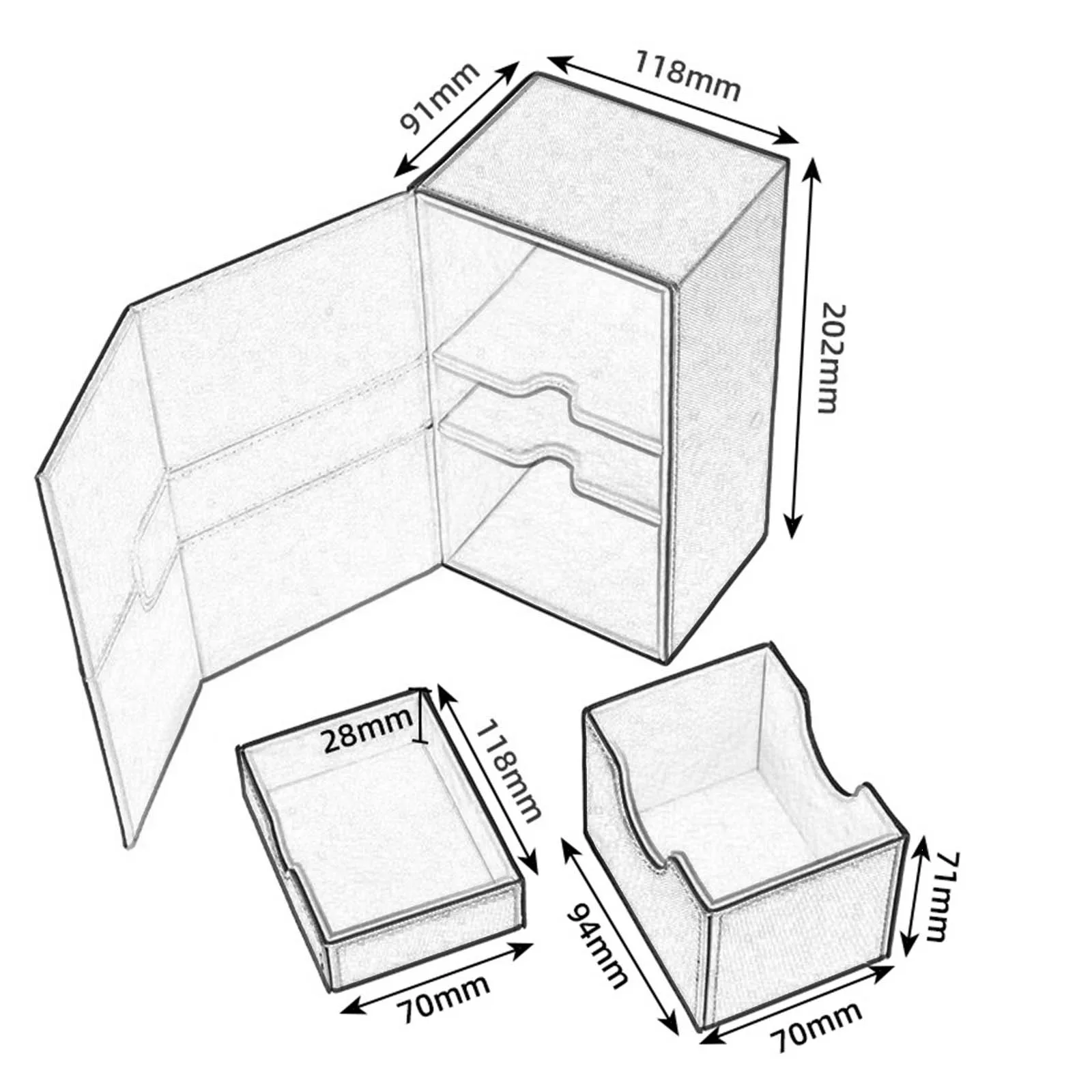 91mm
118mm
202mm
28mm
118mm
70mm
94mm
71mm
70mm