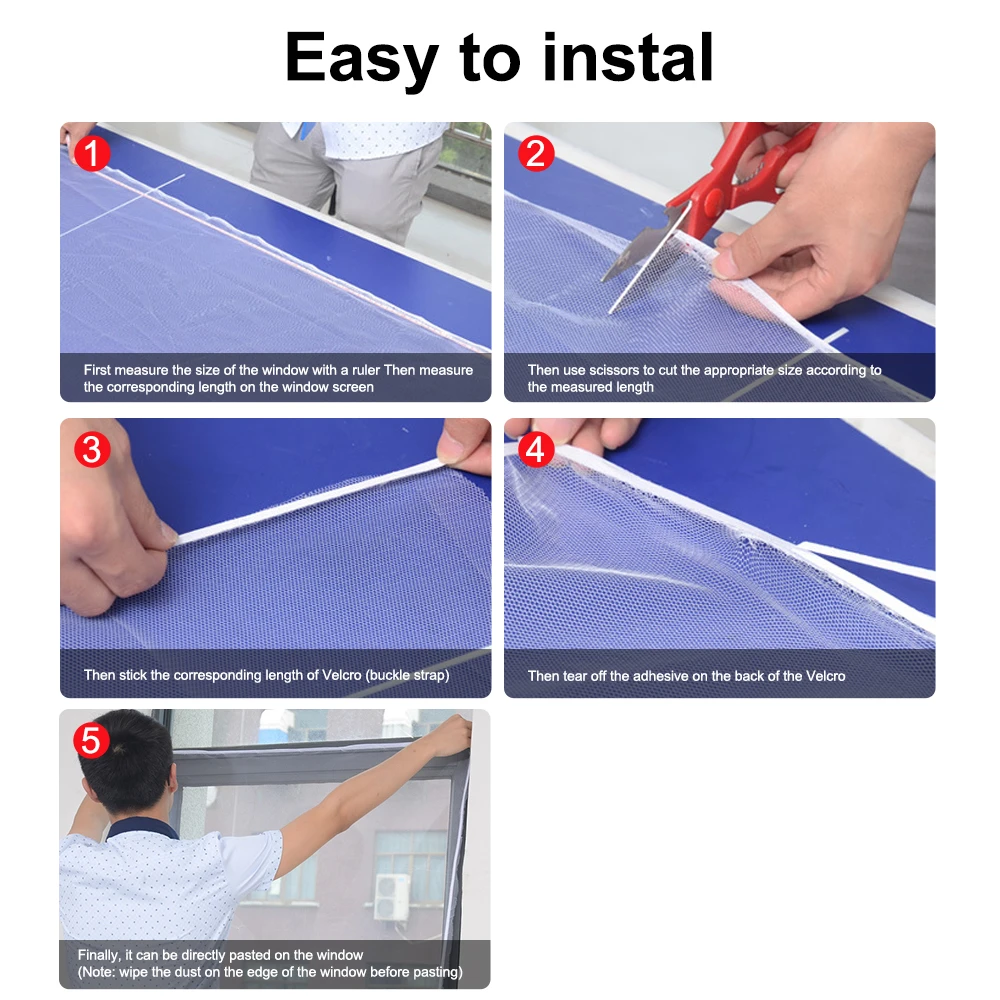 Easy to instal

1
First measure the size of the window with a ruler Then measure the corresponding length on the window screen

2
Then use scissors to cut the appropriate size according to the measured length

3
Then stick the corresponding length of Velcro (buckle strap)

4
Then tear off the adhesive on the back of the Velcro

5
Finally, it can be directly pasted on the window
(Note: wipe the dust on the edge of the window before pasting)