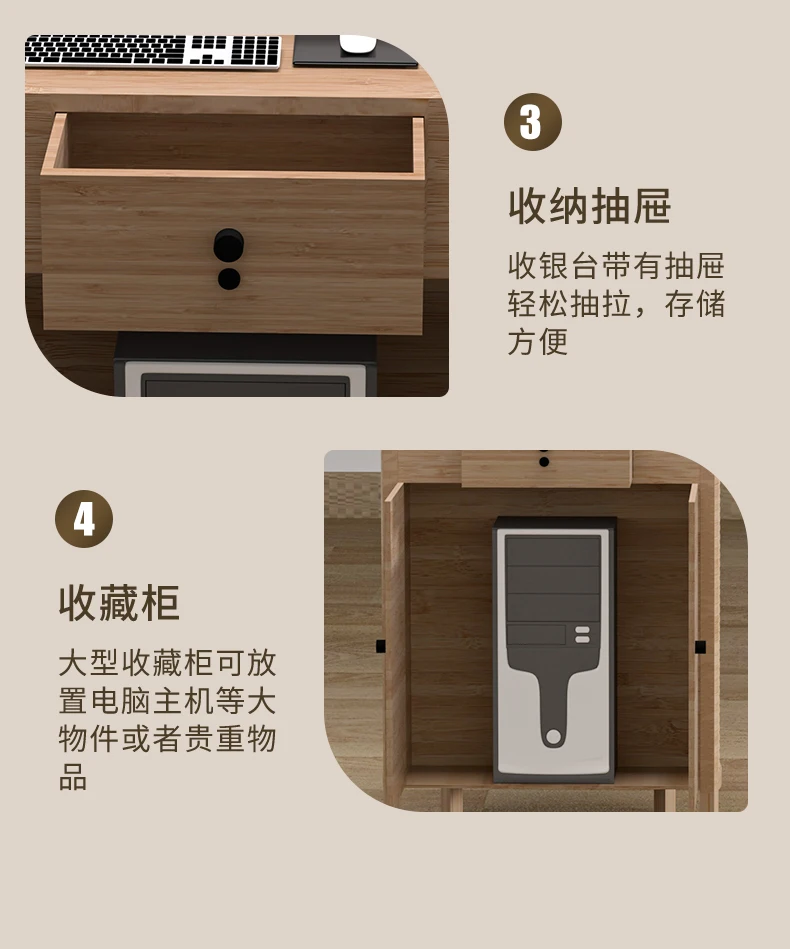 3

收纳抽屉

收银台带有抽屉轻松抽拉，存储方便

4

收藏柜

大型收藏柜可放置电脑主机等大物件或者贵重物品