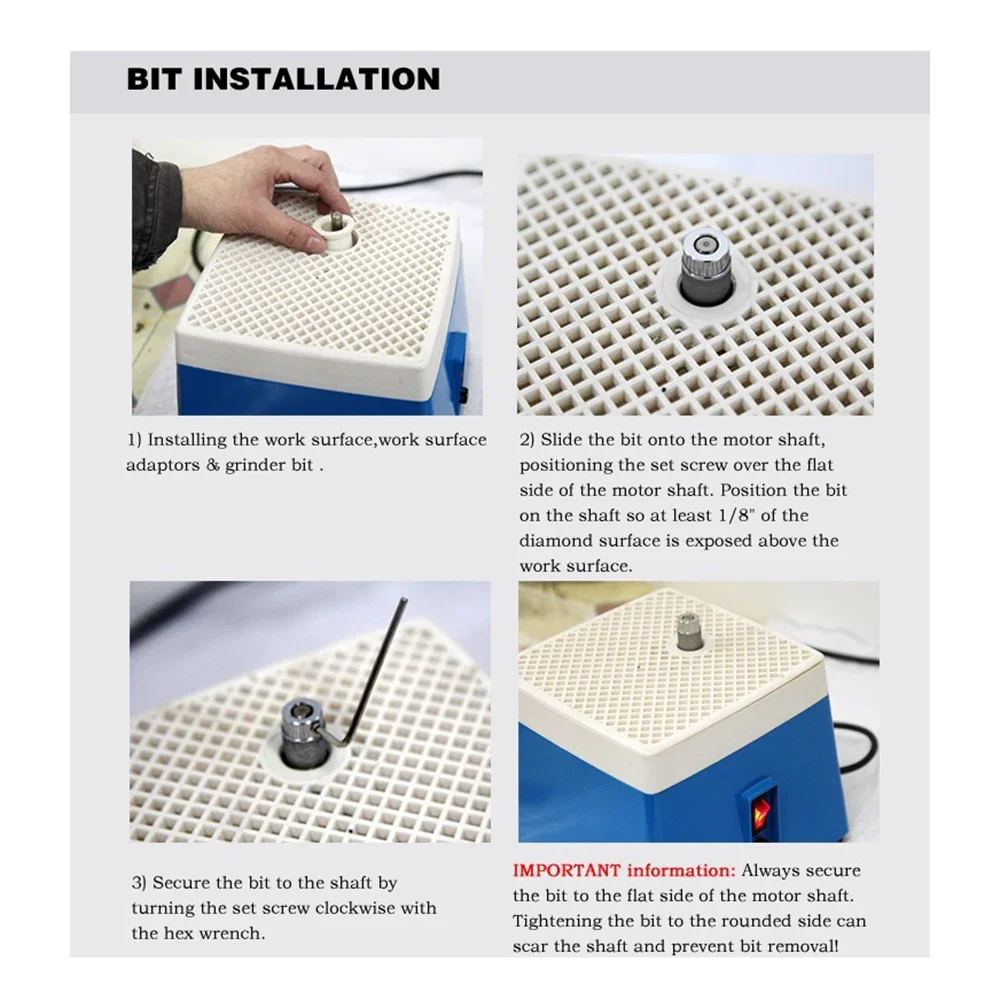 BIT INSTALLATION

1) Installing the work surface,work surface adaptors & grinder bit .

2) Slide the bit onto the motor shaft, positioning the set screw over the flat side of the motor shaft. Position the bit on the shaft so at least 1/8" of the diamond surface is exposed above the work surface.

3) Secure the bit to the shaft by turning the set screw clockwise with the hex wrench.

IMPORTANT information: Always secure the bit to the flat side of the motor shaft. Tightening the bit to the rounded side can scar the shaft and prevent bit removal!