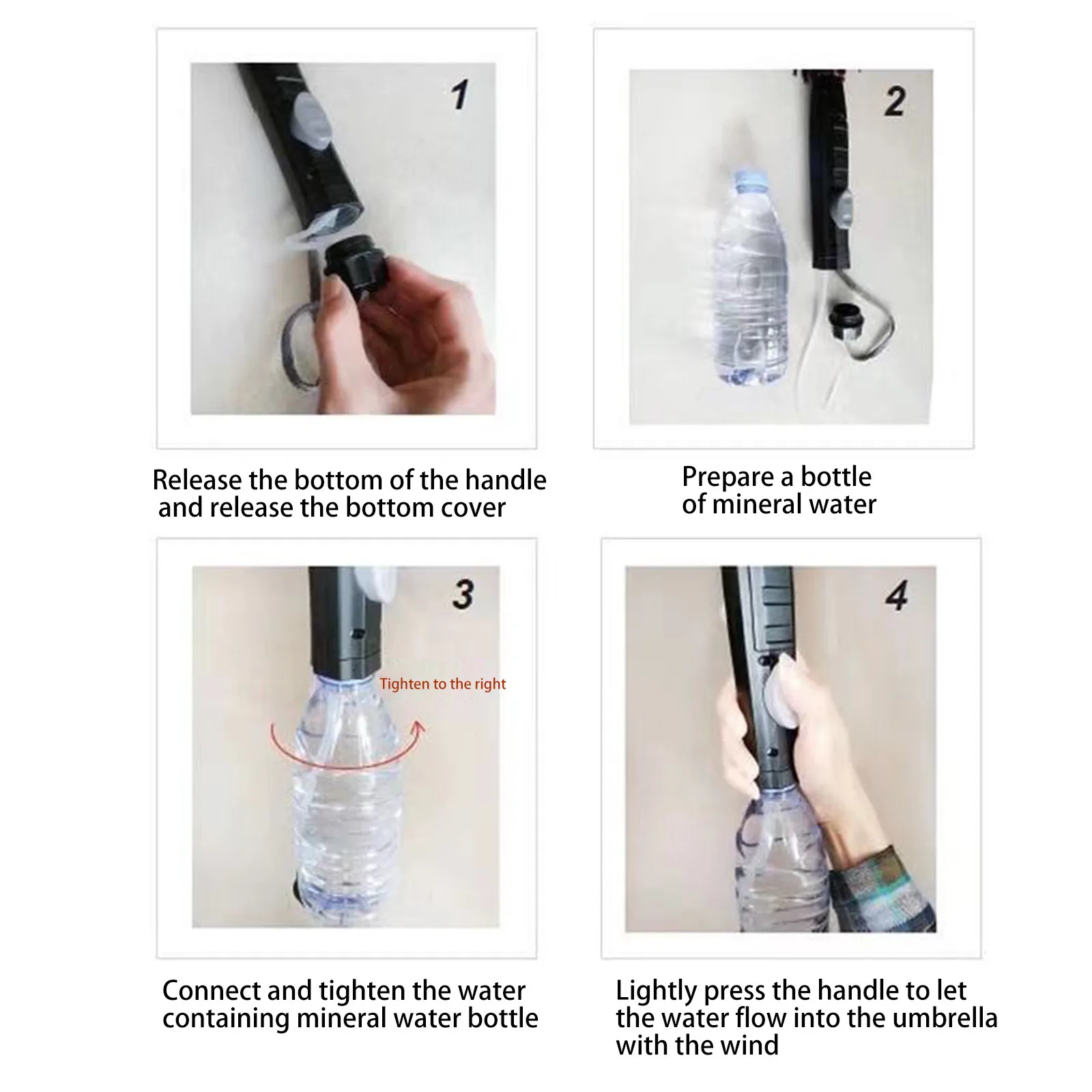 1

Release the bottom of the handle and release the bottom cover

2

Prepare a bottle of mineral water

3

Tighten to the right

Connect and tighten the water containing mineral water bottle

4

Lightly press the handle to let the water flow into the umbrella with the wind