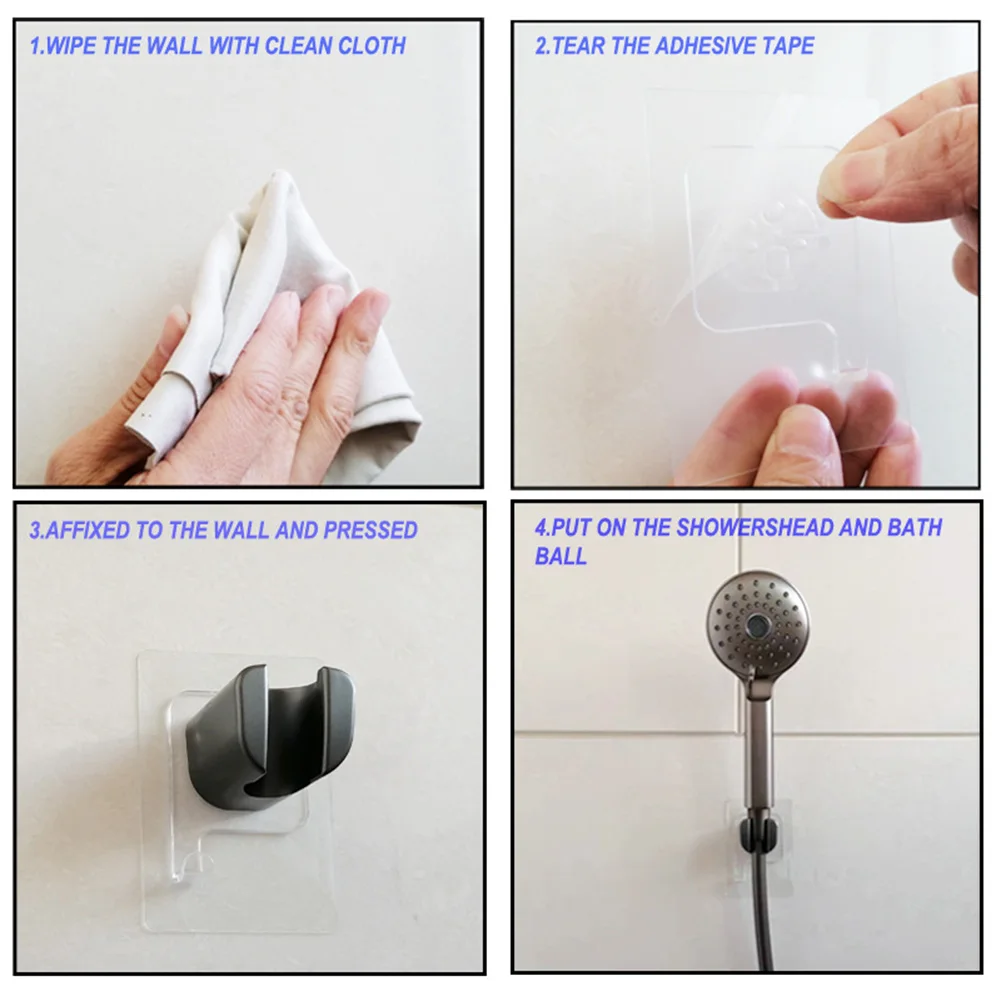 1.WIPE THE WALL WITH CLEAN CLOTH

2.TEAR THE ADHESIVE TAPE

3.AFFIXED TO THE WALL AND PRESSED

4.PUT ON THE SHOWERSHEAD AND BATH BALL