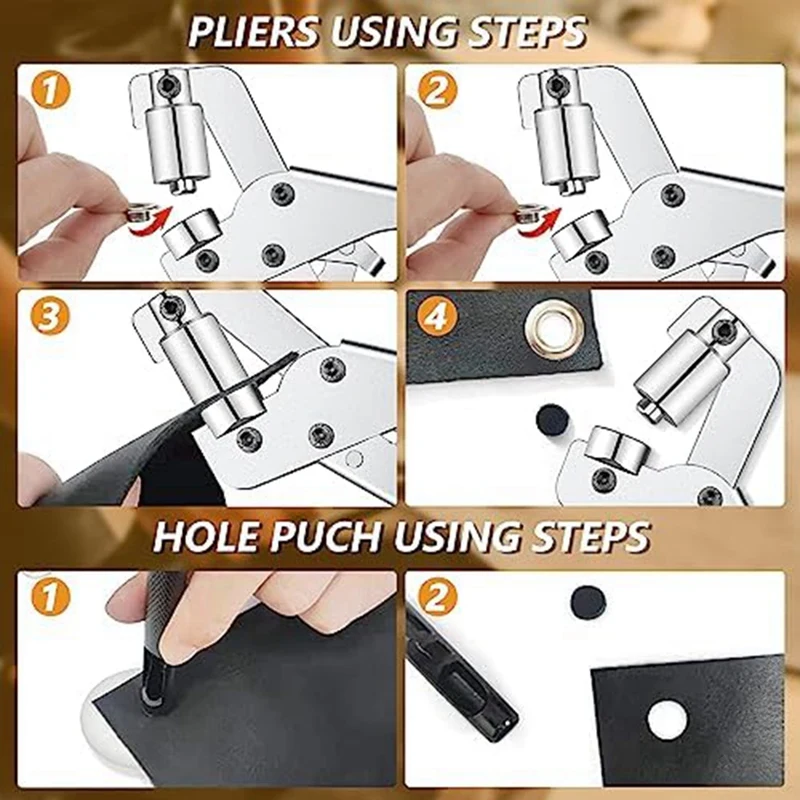 PLIERS USING STEPS

1

2

3

4

HOLE PUCH USING STEPS

1

2