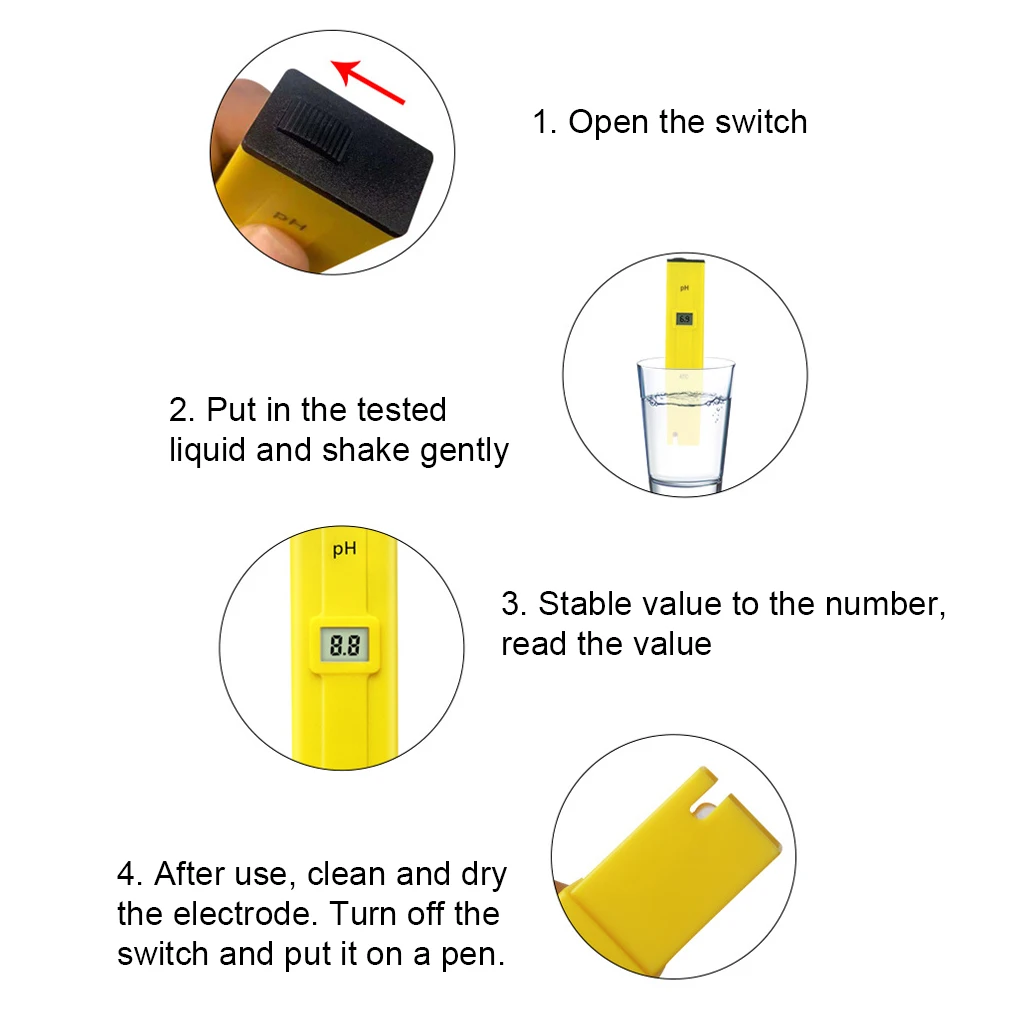 pH

1. Open the switch

pH

2. Put in the tested liquid and shake gently

pH

8.8

3. Stable value to the number, read the value

4. After use, clean and dry the electrode. Turn off the switch and put it on a pen.