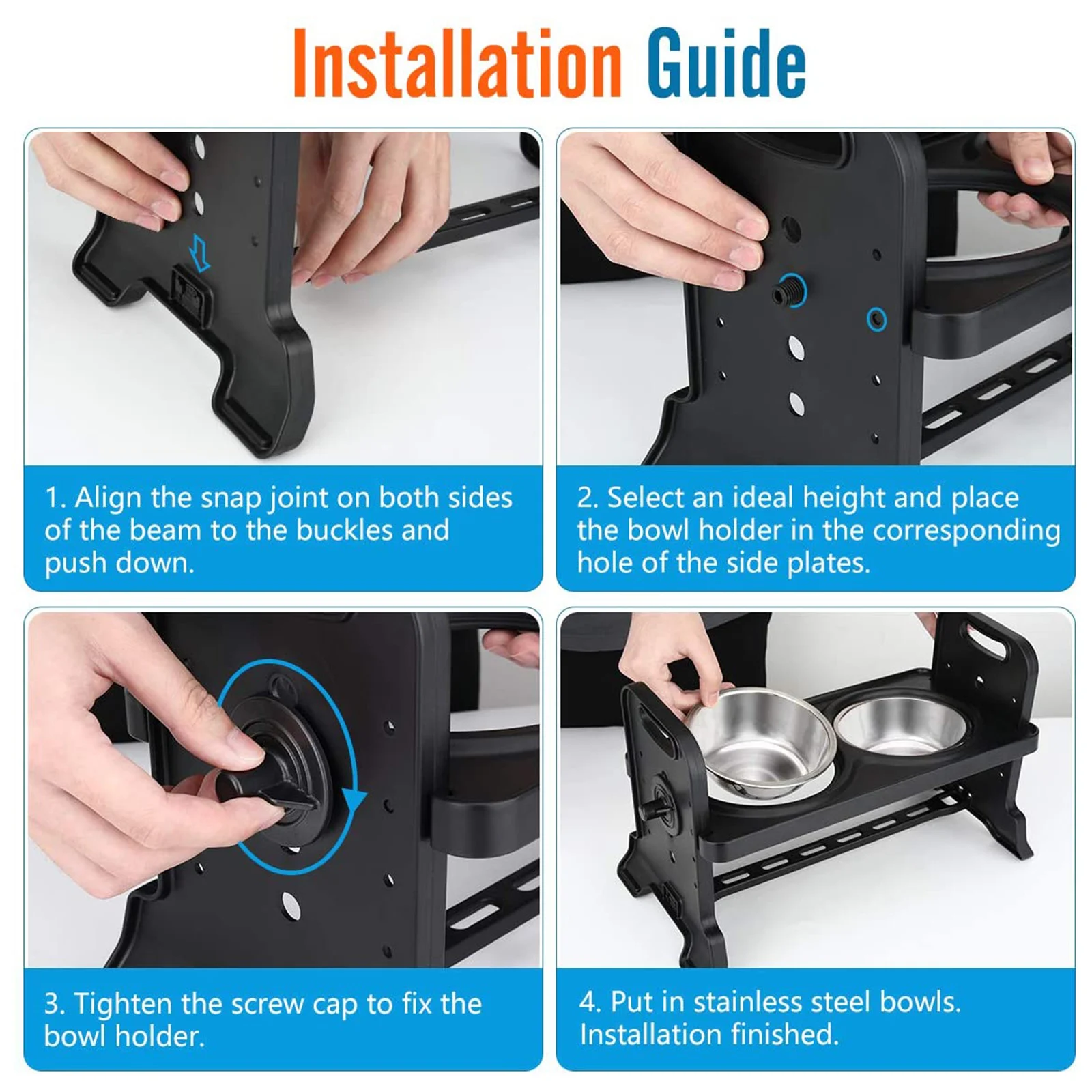 Installation Guide

1. Align the snap joint on both sides of the beam to the buckles and push down.

2. Select an ideal height and place the bowl holder in the corresponding hole of the side plates.

3. Tighten the screw cap to fix the bowl holder.

4. Put in stainless steel bowls. Installation finished.