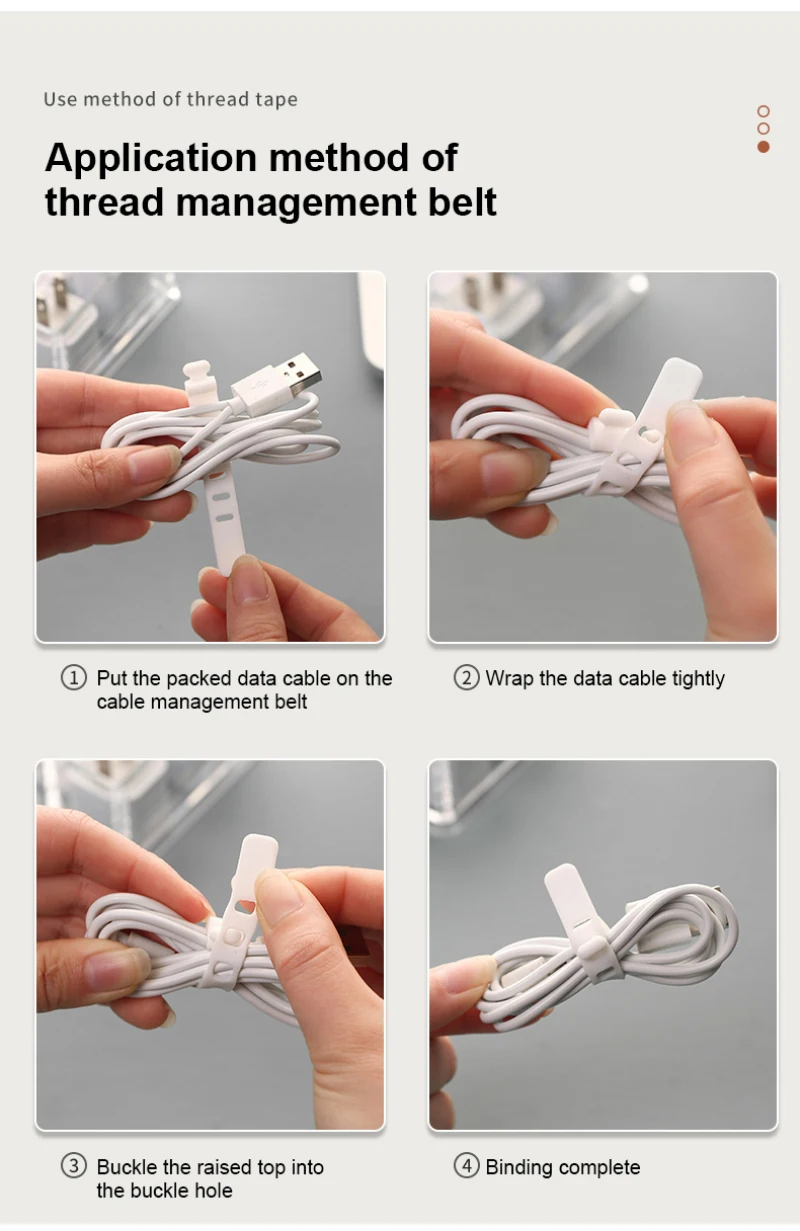 Use method of thread tape

Application method of thread management belt

① Put the packed data cable on the cable management belt

② Wrap the data cable tightly

③ Buckle the raised top into the buckle hole

④ Binding complete