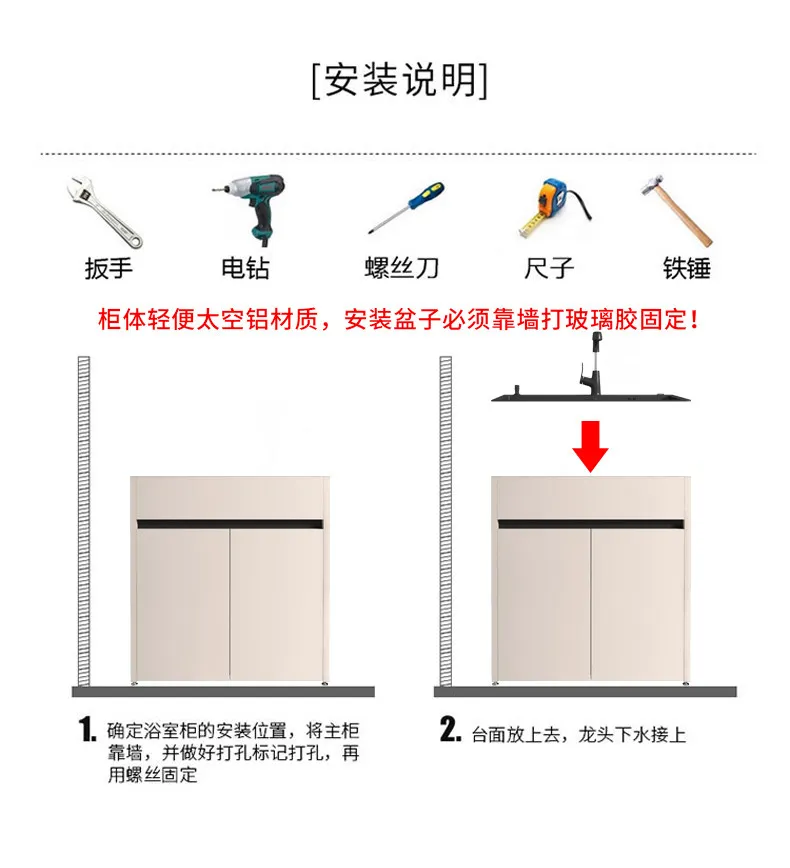 [安装说明]

扳手
电钻
螺丝刀
尺子
铁锤

柜体轻便太空铝材质，安装盆子必须靠墙打玻璃胶固定！

1. 确定浴室柜的安装位置，将主柜靠墙，并做好打孔标记打孔，再用螺丝固定

2. 台面放上去，龙头下水接上